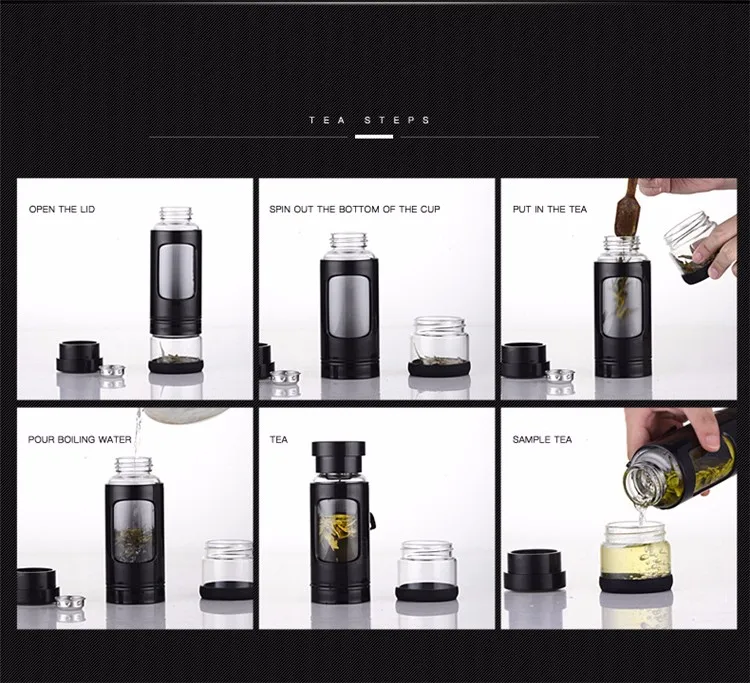 TEA STEPS

OPEN THE LID

SPIN OUT THE BOTTOM OF THE CUP

PUT IN THE TEA

POUR BOILING WATER

TEA

SAMPLE TEA