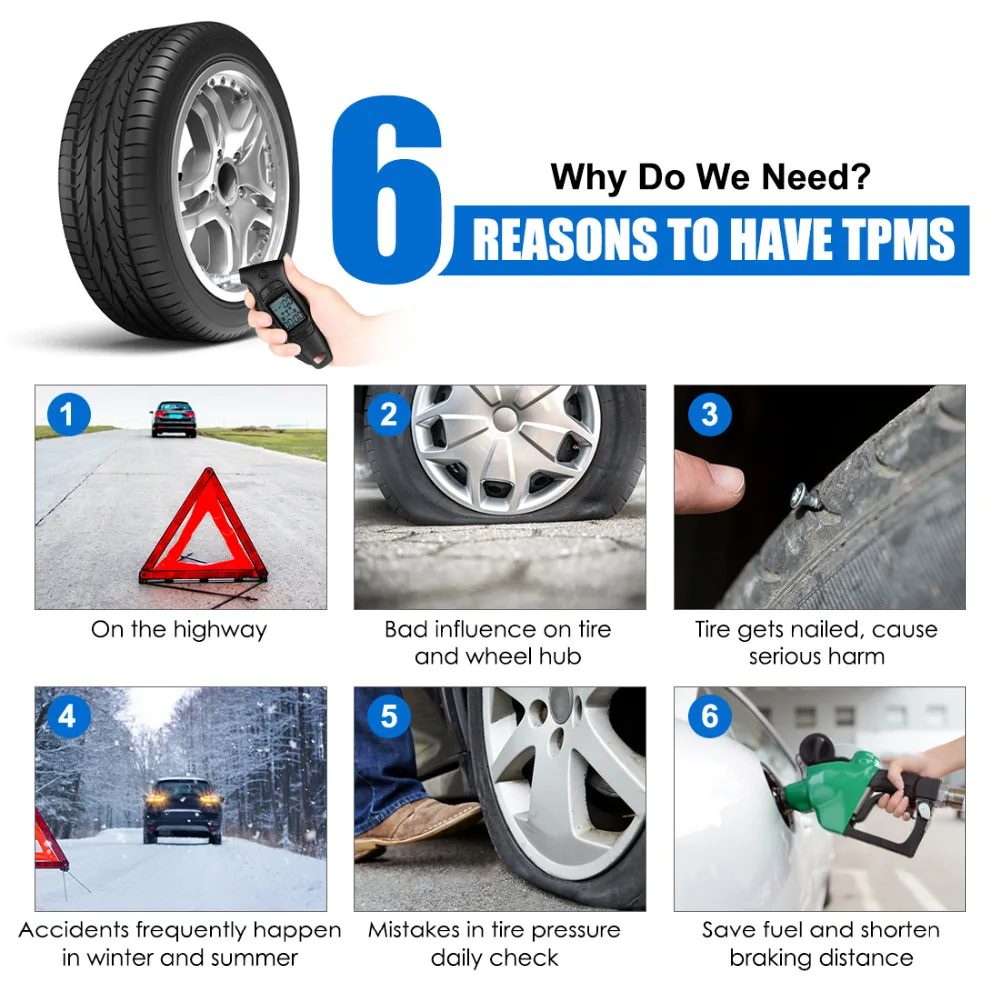 6

Why Do We Need?

REASONS TO HAVE TPMS

1

On the highway

2

Bad influence on tire and wheel hub

3

Tire gets nailed, cause serious harm

4

Accidents frequently happen in winter and summer

5

Mistakes in tire pressure daily check

6

Save fuel and shorten braking distance