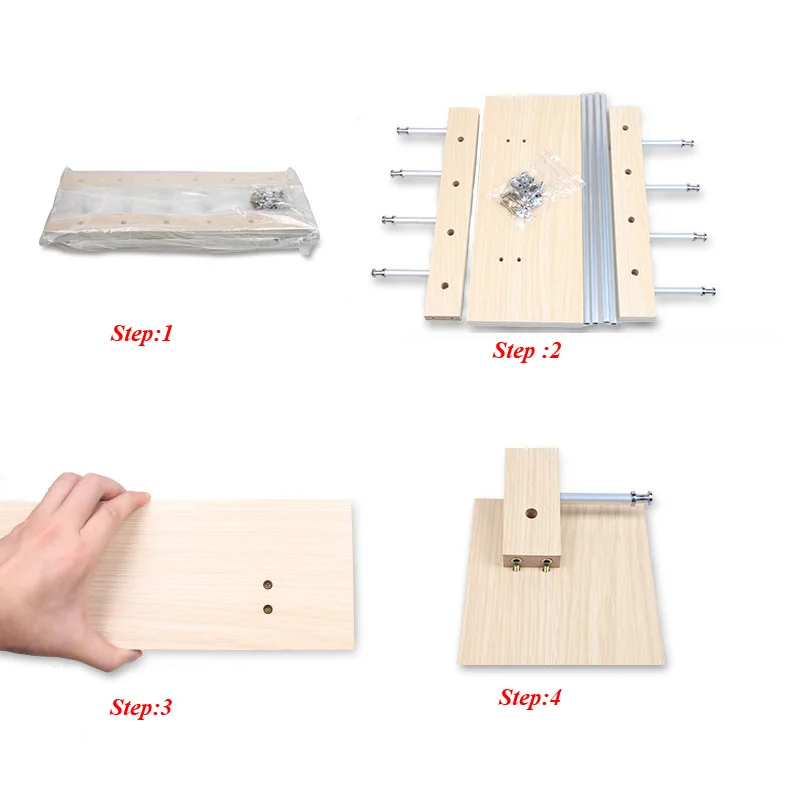 Step:1

Step :2

Step:3

Step:4