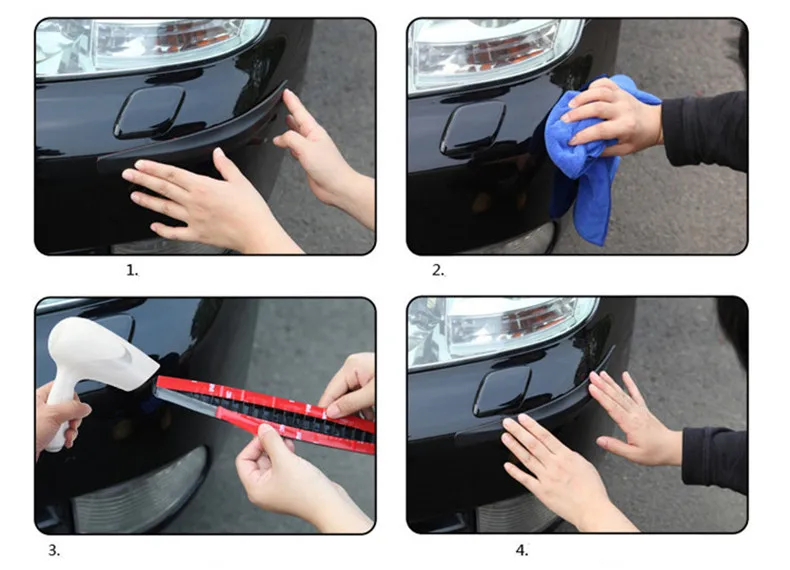 1.

2.

3.

4.