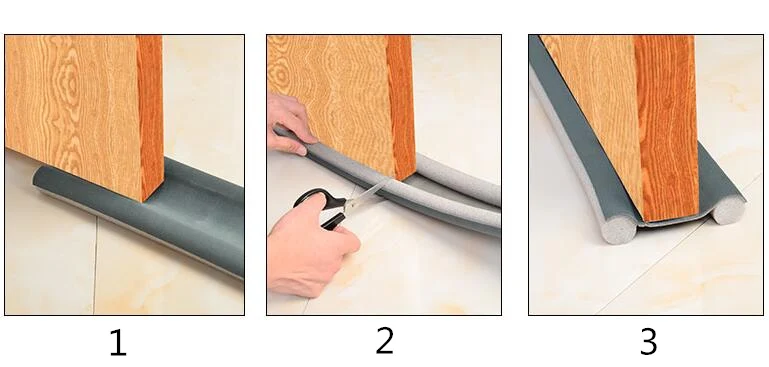 1

2

3