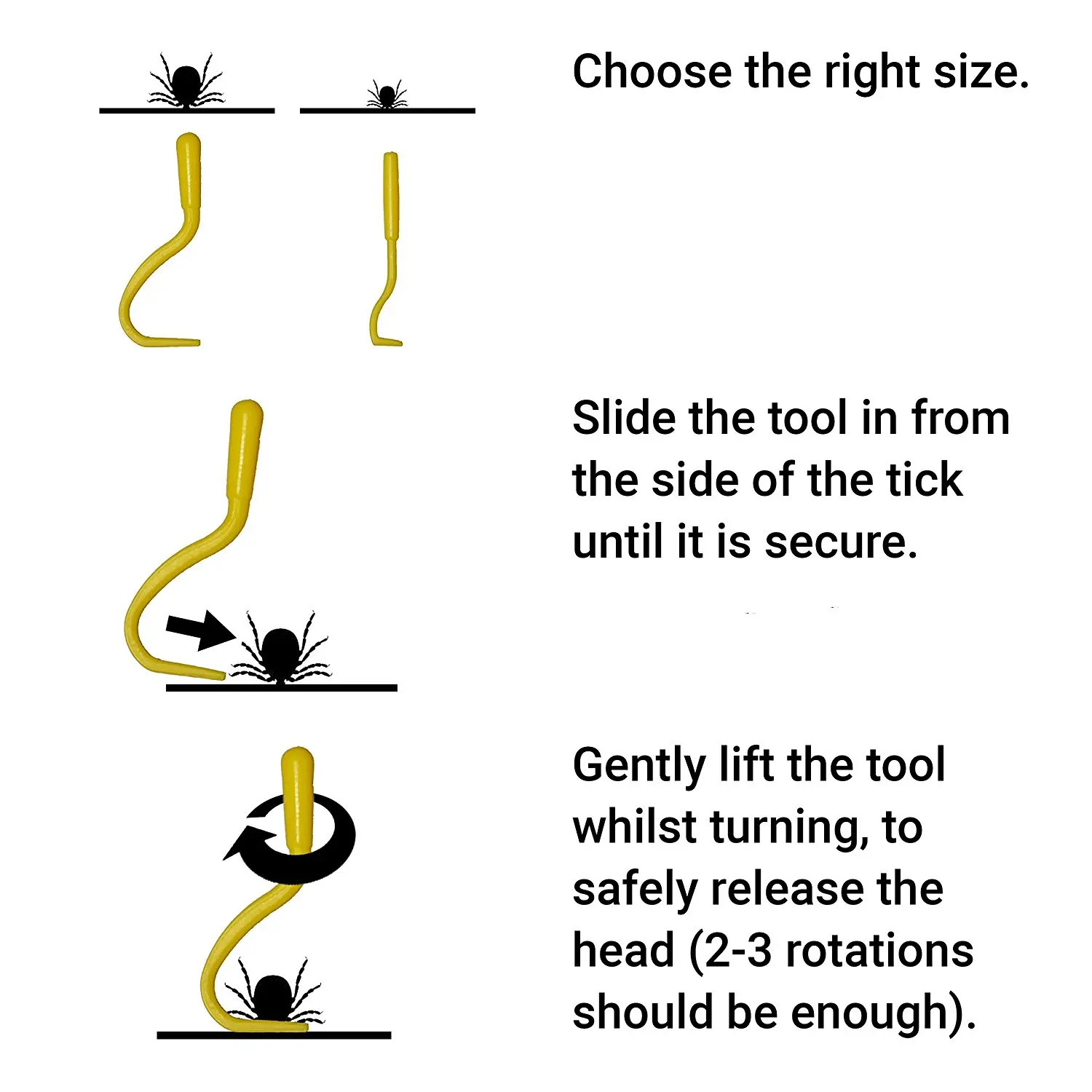 Choose the right size.

Slide the tool in from the side of the tick until it is secure.

Gently lift the tool whilst turning, to safely release the head (2-3 rotations should be enough).