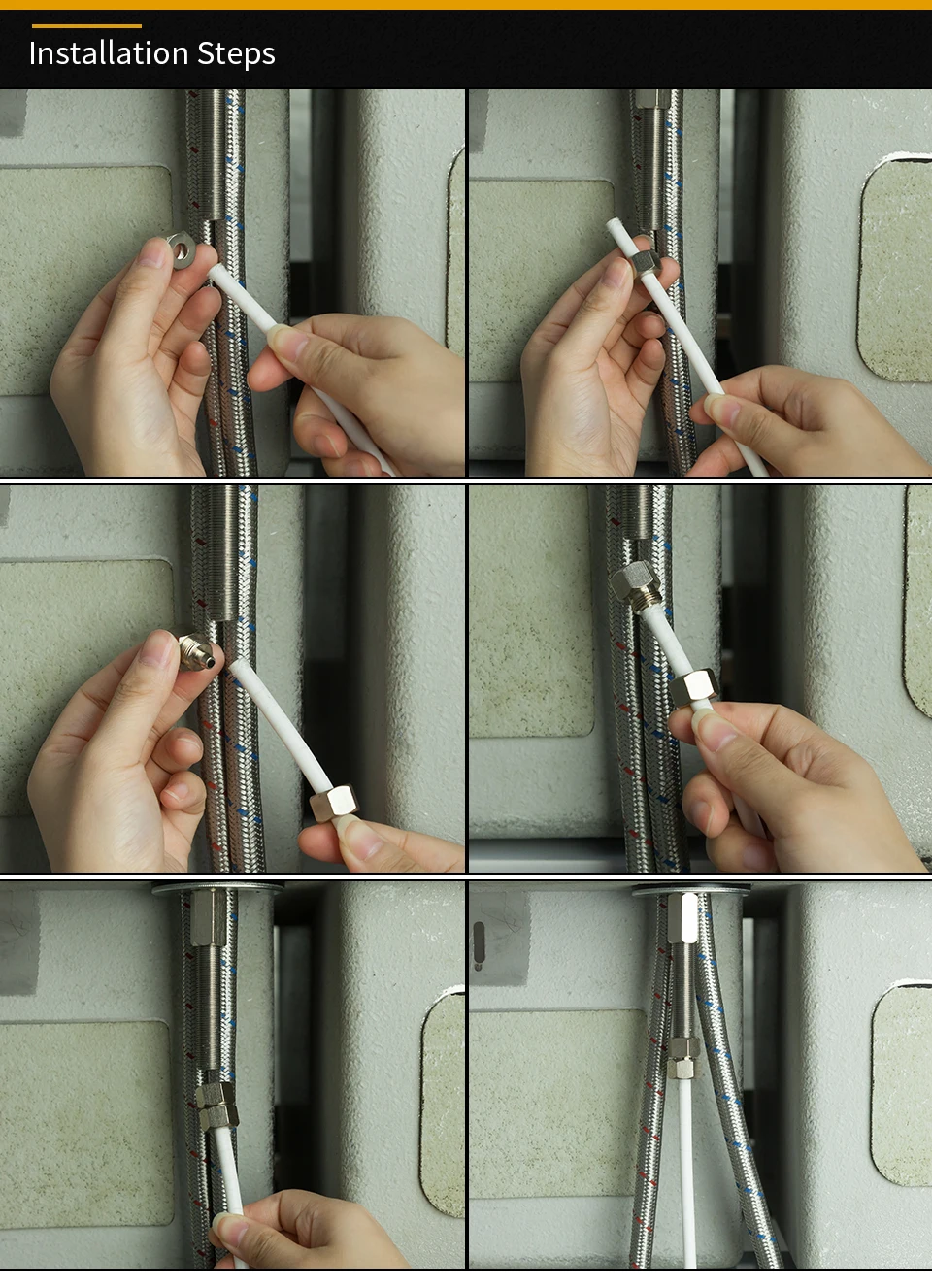 Installation Steps