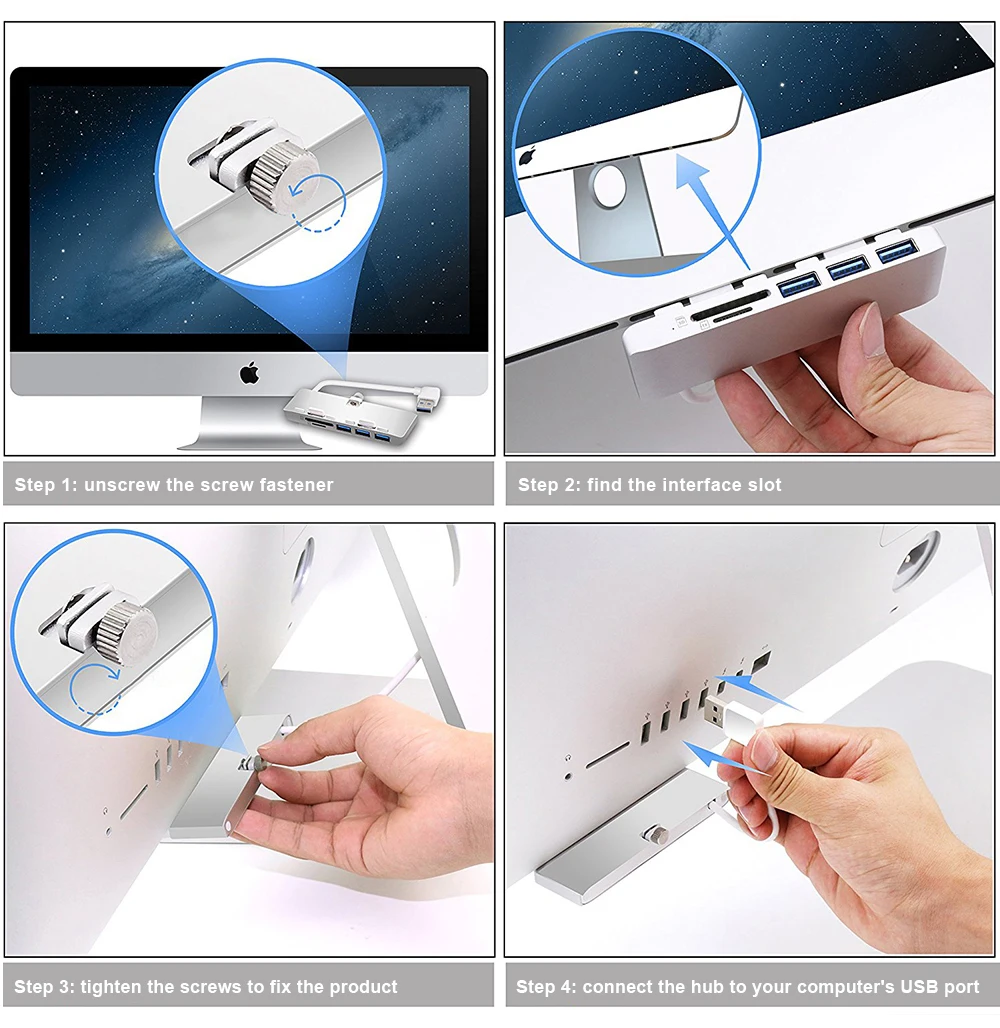 Step 1: unscrew the screw fastener

Step 2: find the interface slot

Step 3: tighten the screws to fix the product

Step 4: connect the hub to your computer's USB port