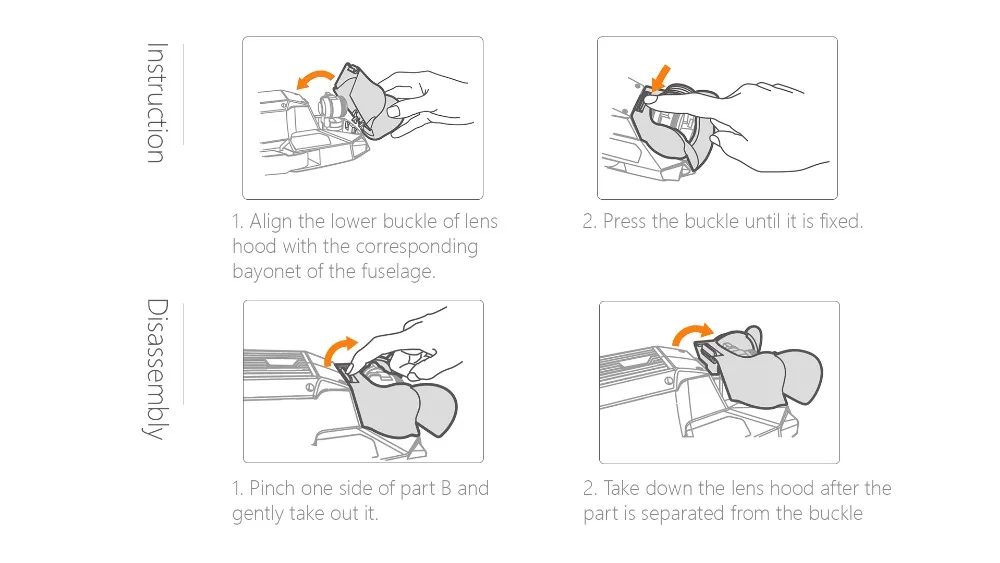 Instruction

1. Align the lower buckle of lens hood with the corresponding bayonet of the fuselage.

2. Press the buckle until it is fixed.

Disassembly

1. Pinch one side of part B and gently take out it.

2. Take down the lens hood after the part is separated from the buckle