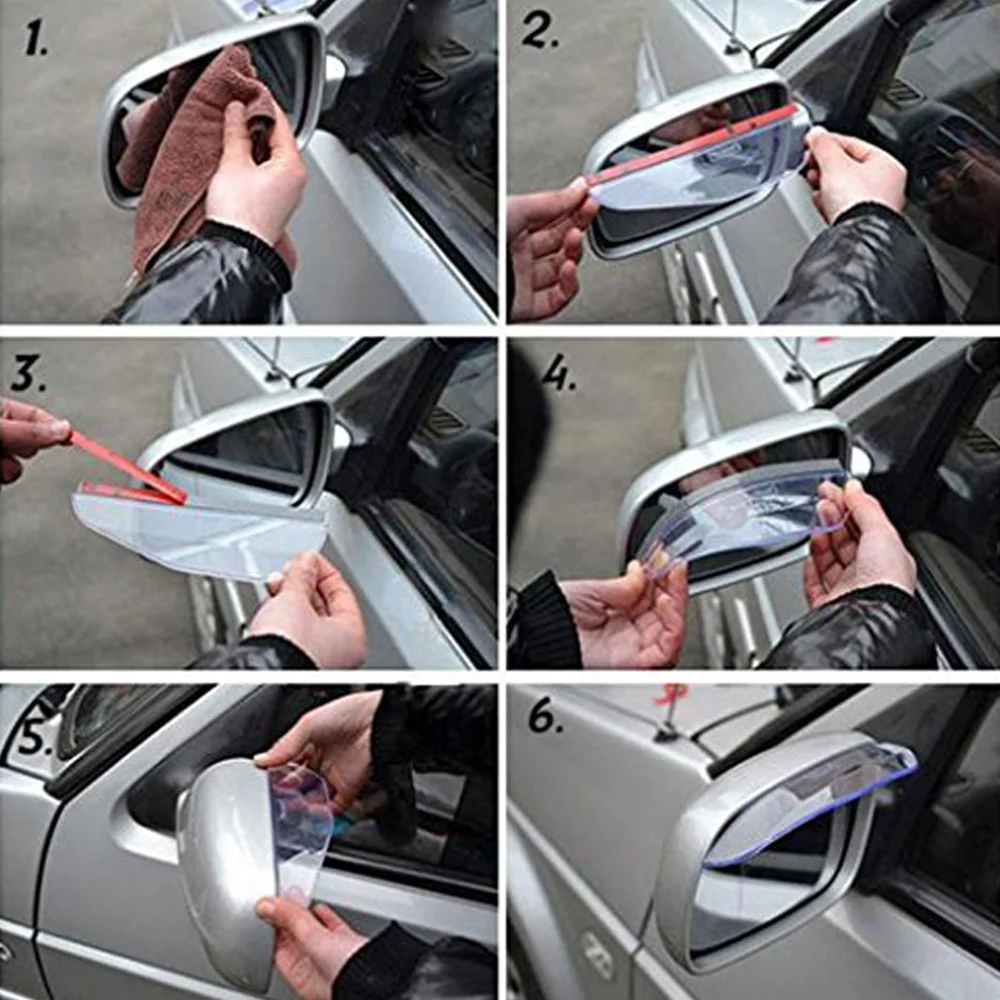 1.

2.

3.

4.

5.

6.