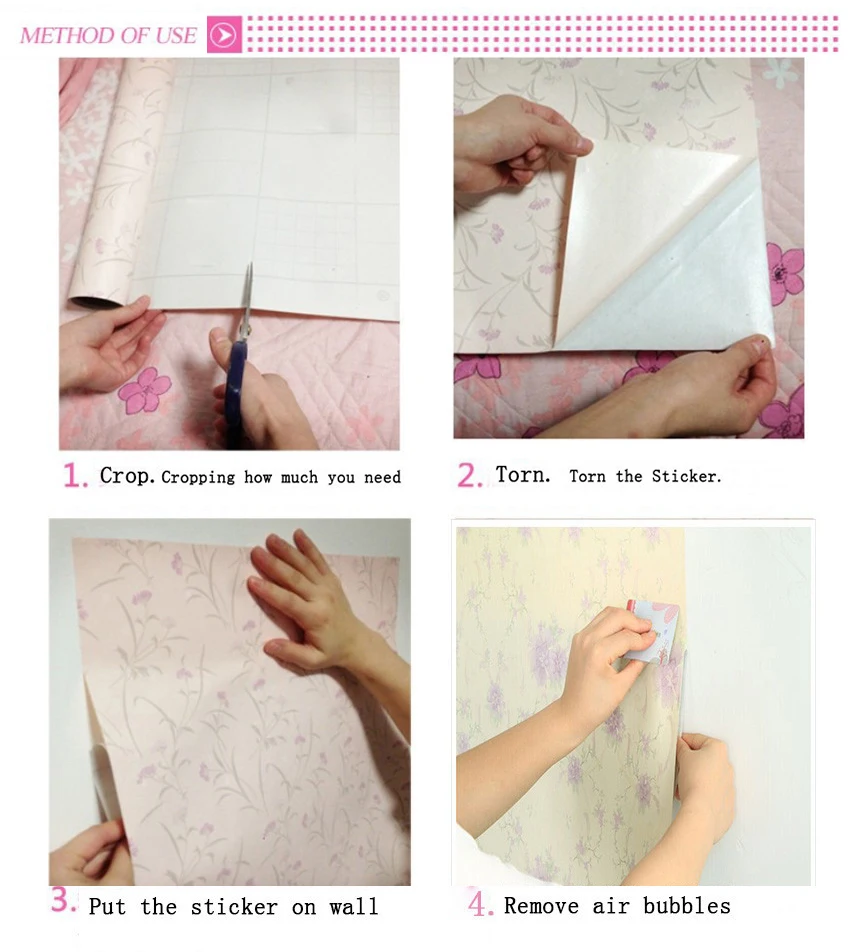 METHOD OF USE

1. Crop. Cropping how much you need

2. Torn. Torn the Sticker.

3. Put the sticker on wall

4. Remove air bubbles