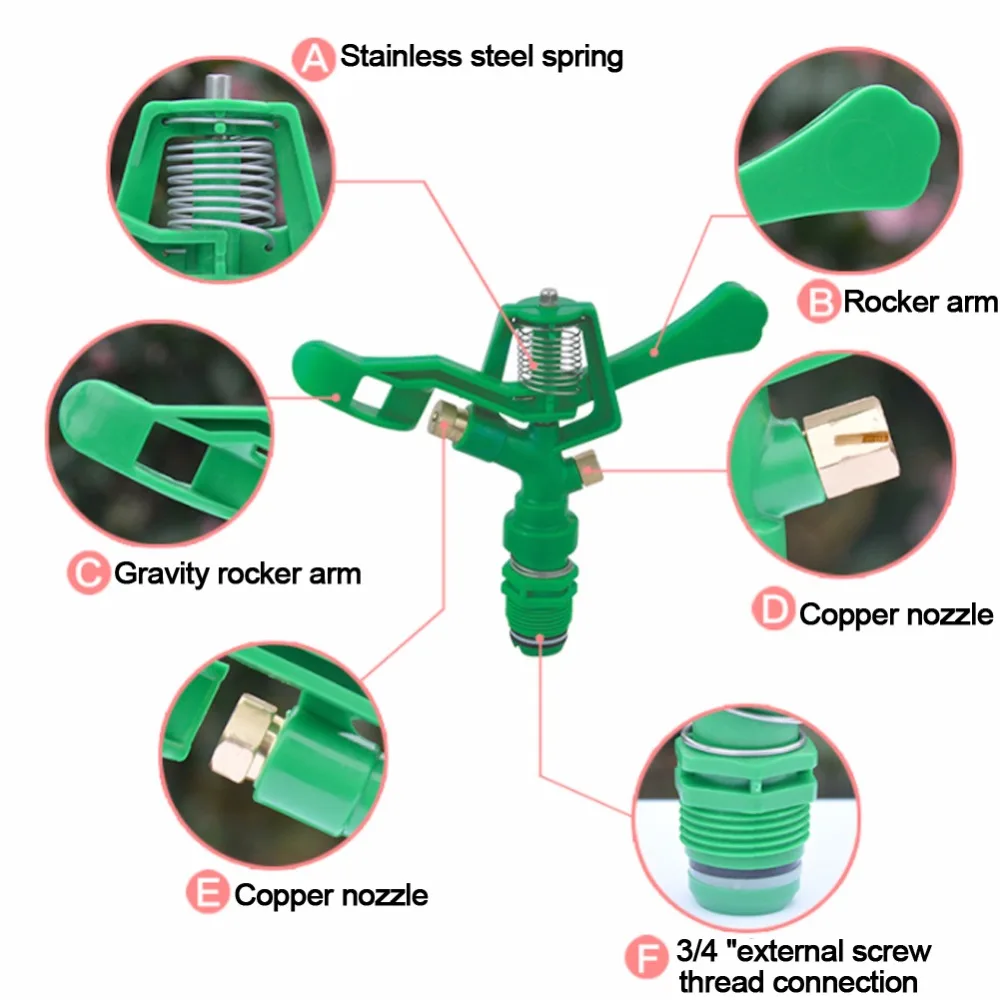 A Stainless steel spring

B Rocker arm

C Gravity rocker arm

D Copper nozzle

E Copper nozzle

F 3/4 "external screw thread connection