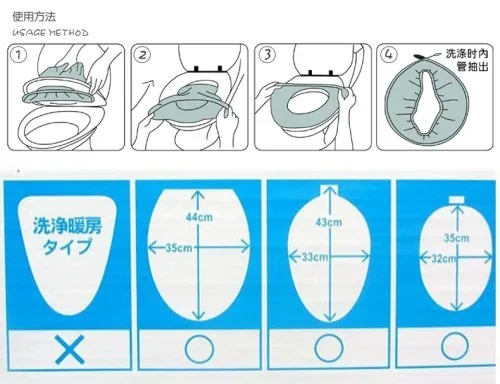 使用方法
USAGE METHOD

1
2
3
4
洗涤时内管抽出

洗浄暖房タイプ
×

44cm
35cm
○

43cm
33cm
○

35cm
32cm
○