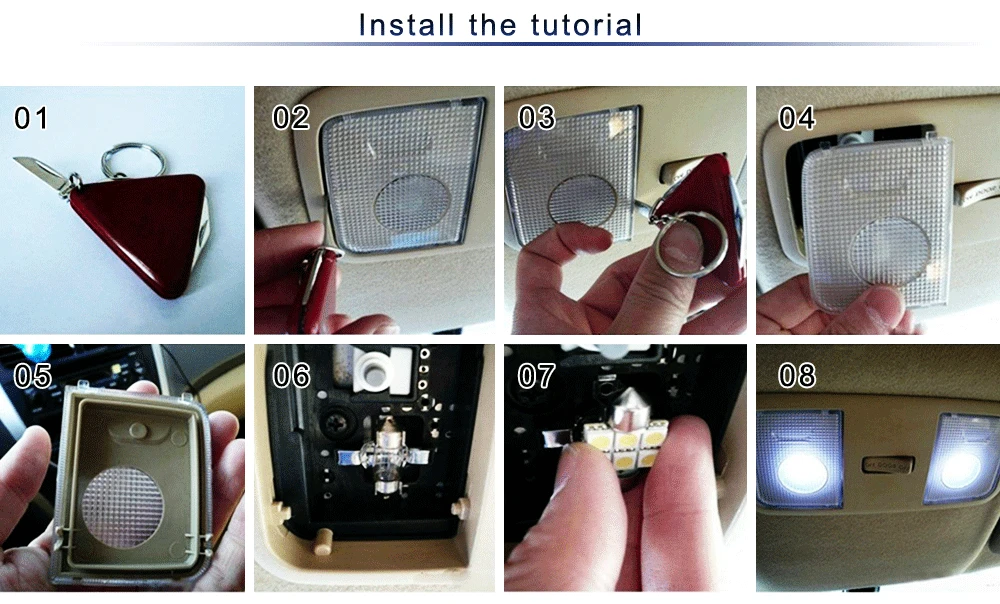 Install the tutorial

01

02

03

04

05

06

07

08