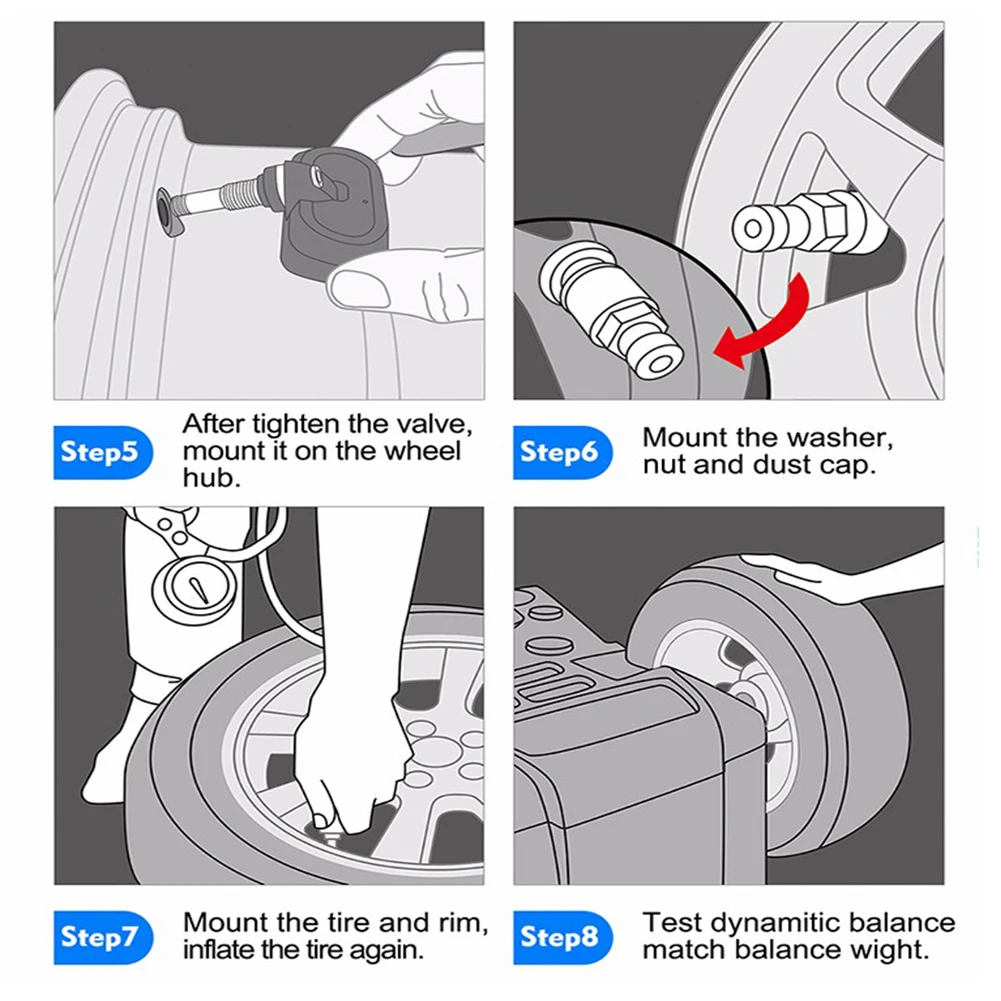 Step5
After tighten the valve, mount it on the wheel hub.

Step6
Mount the washer, nut and dust cap.

Step7
Mount the tire and rim, inflate the tire again.

Step8
Test dynamitic balance match balance wight.