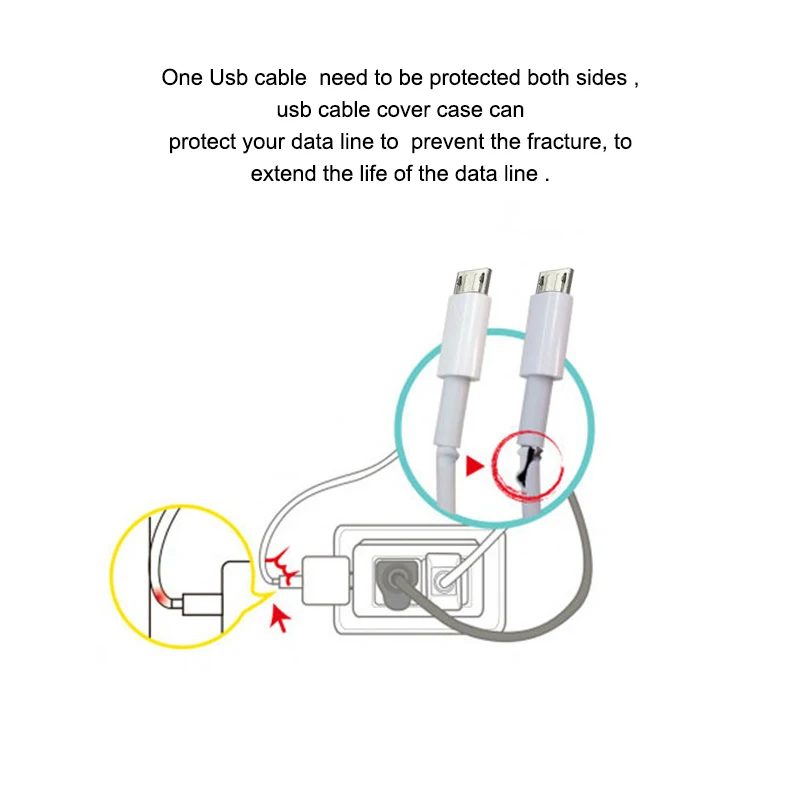 One Usb cable need to be protected both sides , usb cable cover case can protect your data line to prevent the fracture, to extend the life of the data line .