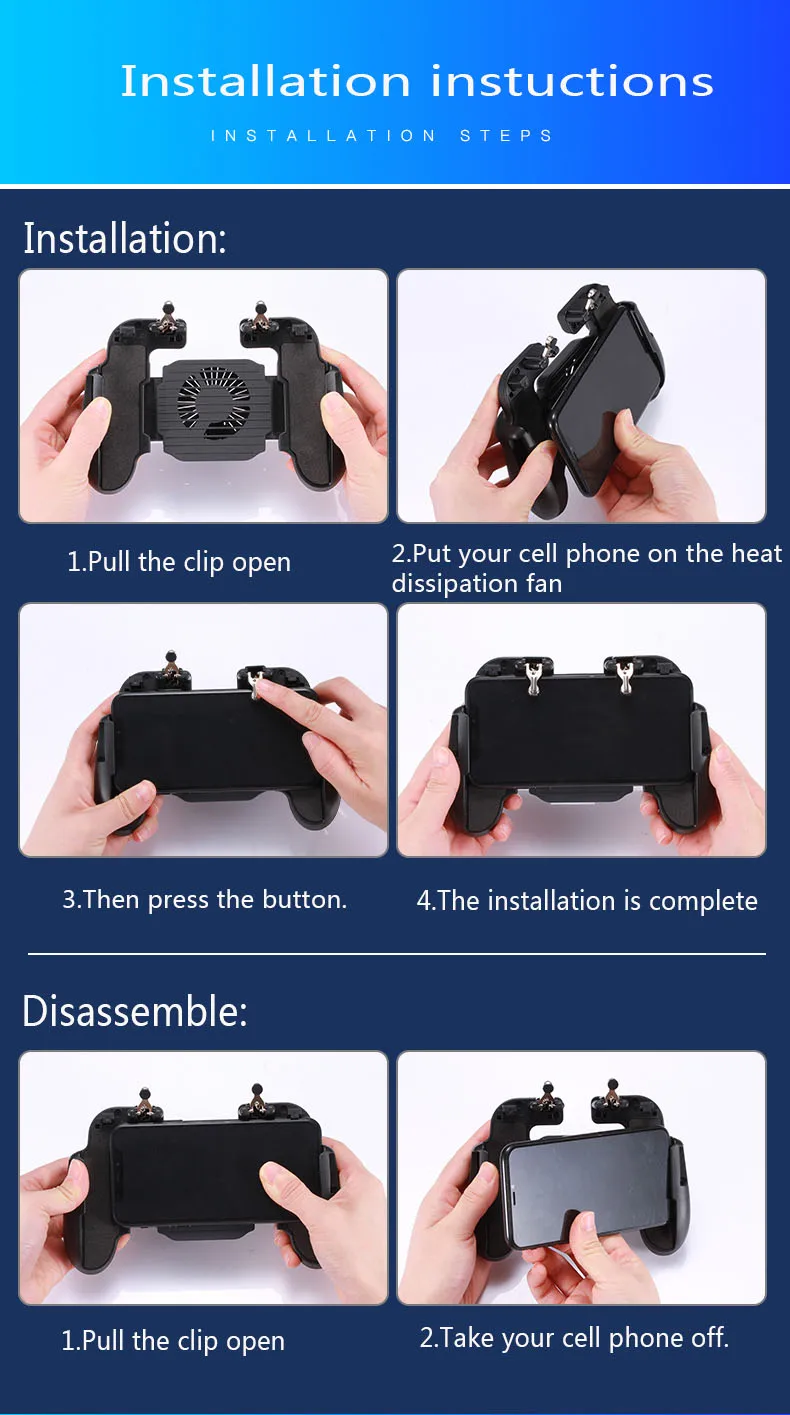 Installation instuctions

INSTALLATION STEPS

Installation:

1.Pull the clip open

2.Put your cell phone on the heat dissipation fan

3.Then press the button.

4.The installation is complete

Disassemble:

1.Pull the clip open

2.Take your cell phone off.