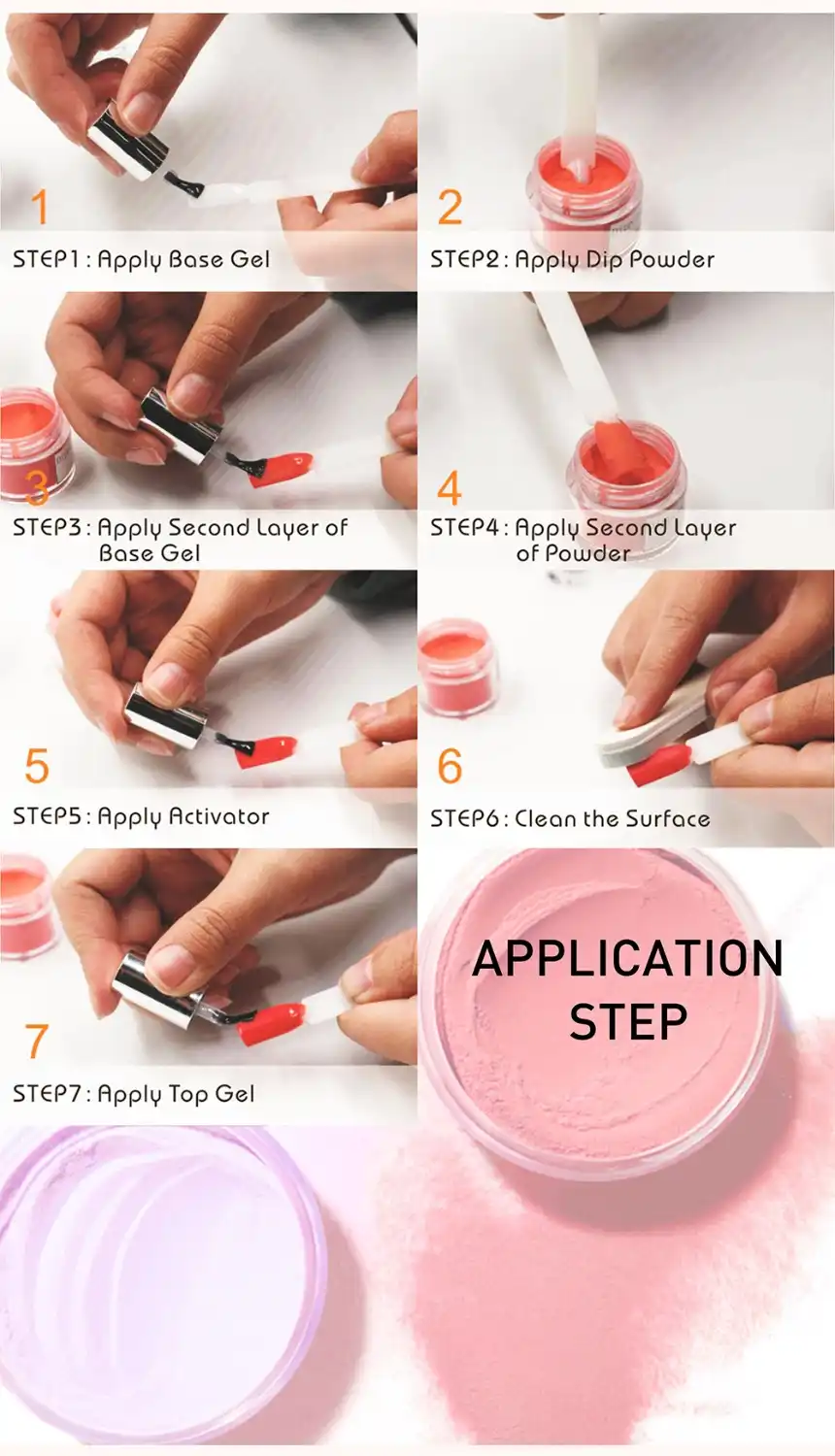 1

STEP1 : Apply Base Gel

2

STEP2 : Apply Dip Powder

3

STEP3 : Apply Second Layer of Base Gel

4

STEP4 : Apply Second Layer of Powder

5

STEP5 : Apply Activator

6

STEP6 : Clean the Surface

7

STEP7 : Apply Top Gel

APPLICATION STEP