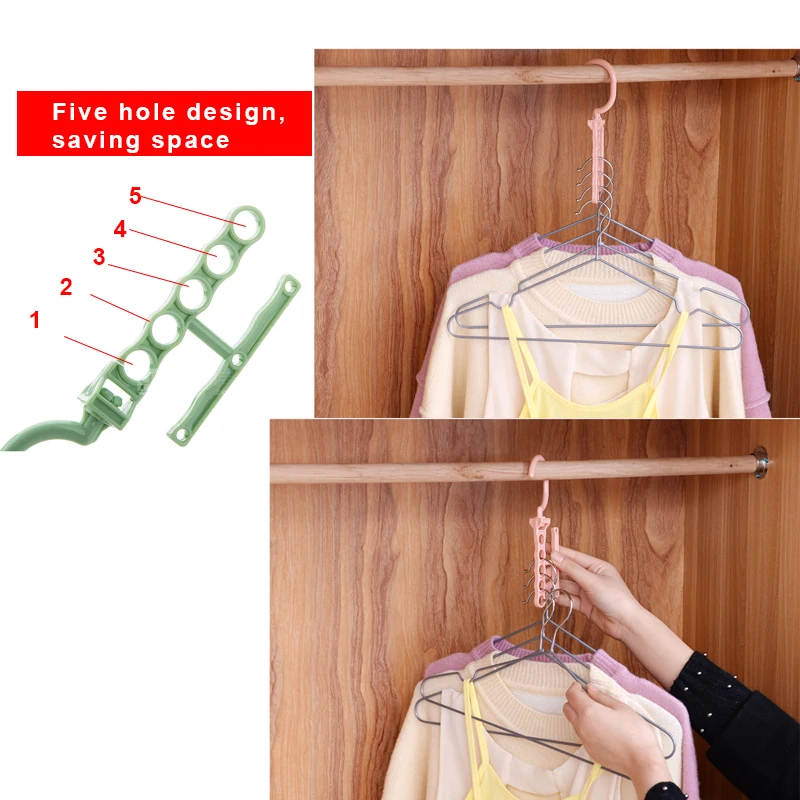 Five hole design, saving space

5
4
3
2
1