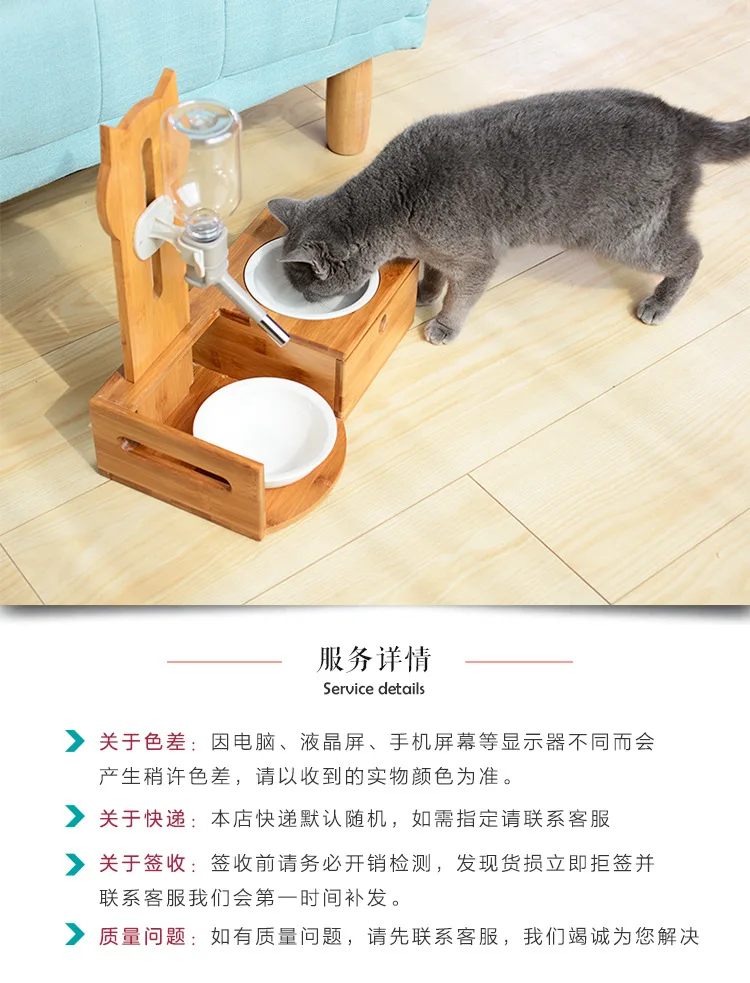 服务详情
Service details

关于色差：因电脑、液晶屏、手机屏幕等显示器不同而会产生稍许色差，请以收到的实物颜色为准。

关于快递：本店快递默认随机，如需指定请联系客服

关于签收：签收前请务必开销检测，发现货损立即拒签并联系客服我们会第一时间补发。

质量问题：如有质量问题，请先联系客服，我们竭诚为您解决