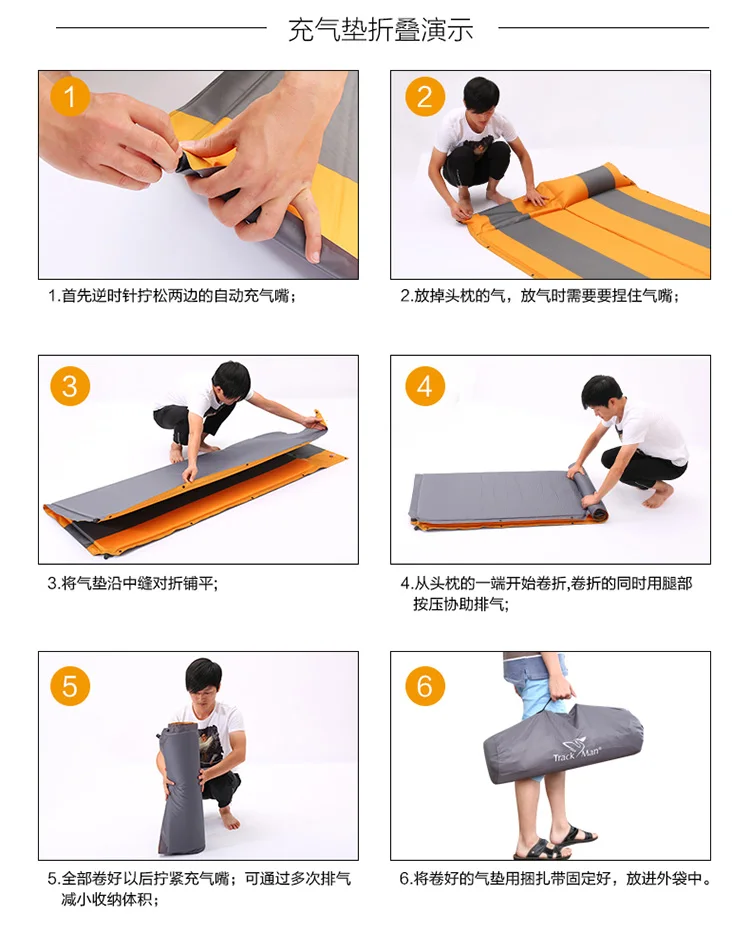 充气垫折叠演示

1

1.首先逆时针拧松两边的自动充气嘴；

2

2.放掉头枕的气，放气时需要要捏住气嘴；

3

3.将气垫沿中缝对折铺平；

4

4.从头枕的一端开始卷折,卷折的同时用腿部按压协助排气；

5

5.全部卷好以后拧紧充气嘴；可通过多次排气减小收纳体积；

6

Track Man

6.将卷好的气垫用捆扎带固定好，放进外袋中。