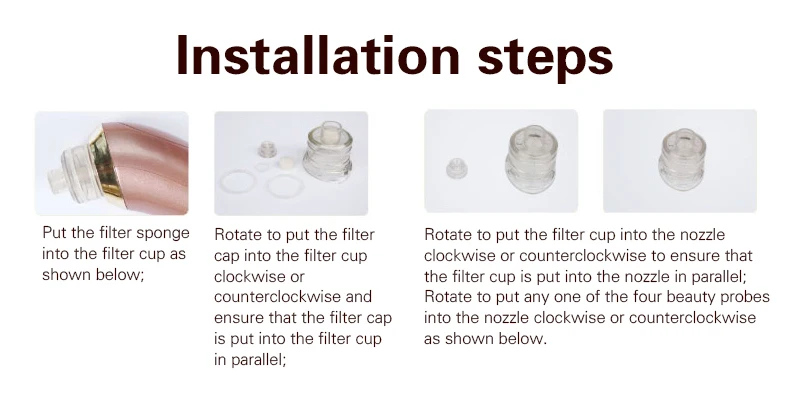 Installation steps

Put the filter sponge into the filter cup as shown below;

Rotate to put the filter cap into the filter cup clockwise or counterclockwise and ensure that the filter cap is put into the filter cup in parallel;

Rotate to put the filter cup into the nozzle clockwise or counterclockwise to ensure that the filter cup is put into the nozzle in parallel; Rotate to put any one of the four beauty probes into the nozzle clockwise or counterclockwise as shown below.