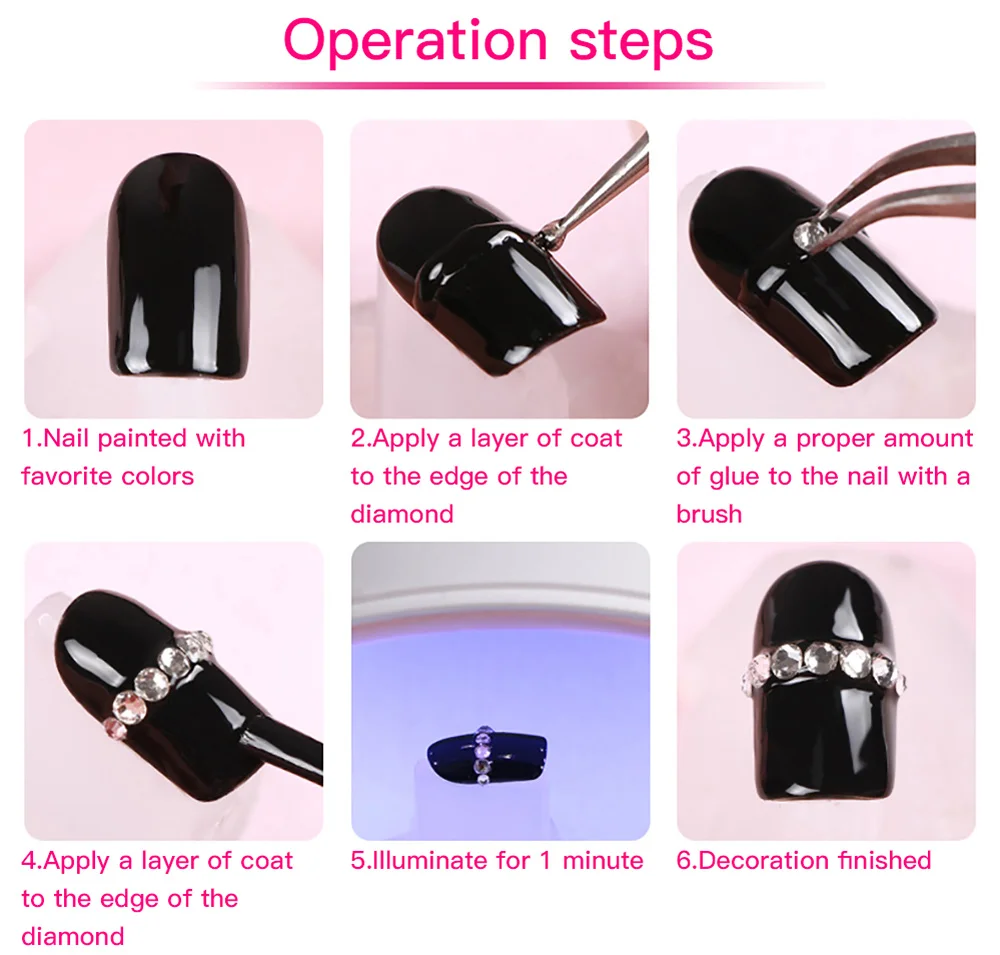 Operation steps

1.Nail painted with favorite colors

2.Apply a layer of coat to the edge of the diamond

3.Apply a proper amount of glue to the nail with a brush

4.Apply a layer of coat to the edge of the diamond

5.Illuminate for 1 minute

6.Decoration finished