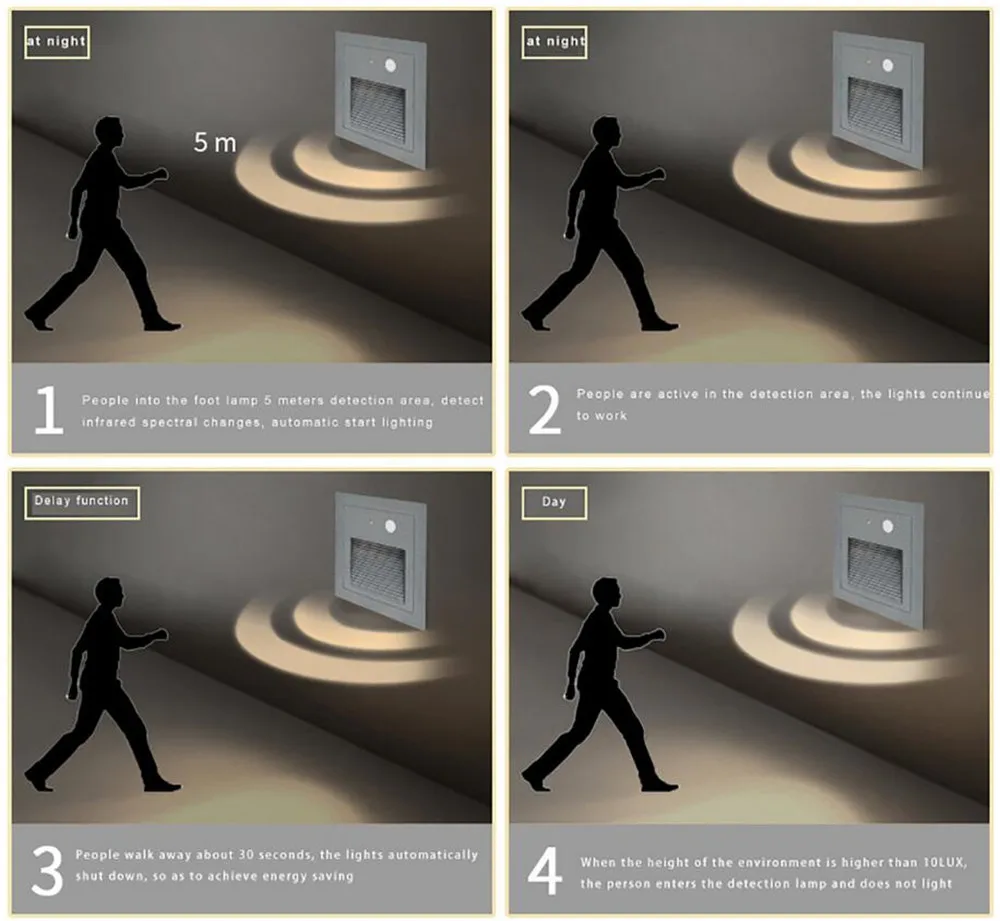 at night

5 m

1 People into the foot lamp 5 meters detection area, detect infrared spectral changes, automatic start lighting

at night

2 People are active in the detection area, the lights continue to work

Delay function

3 People walk away about 30 seconds, the lights automatically shut down, so as to achieve energy saving

Day

4 When the height of the environment is higher than 10LUX, the person enters the detection lamp and does not light