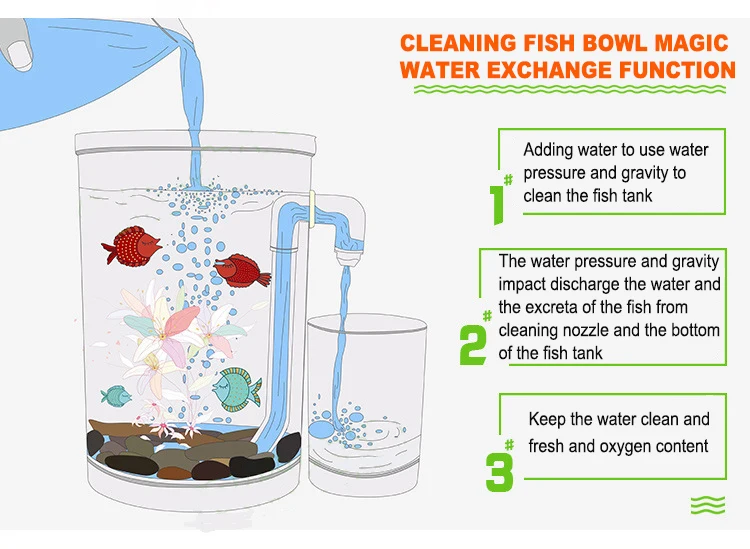 CLEANING FISH BOWL MAGIC WATER EXCHANGE FUNCTION

1#
Adding water to use water pressure and gravity to clean the fish tank

2#
The water pressure and gravity impact discharge the water and the excreta of the fish from cleaning nozzle and the bottom of the fish tank

3#
Keep the water clean and fresh and oxygen content