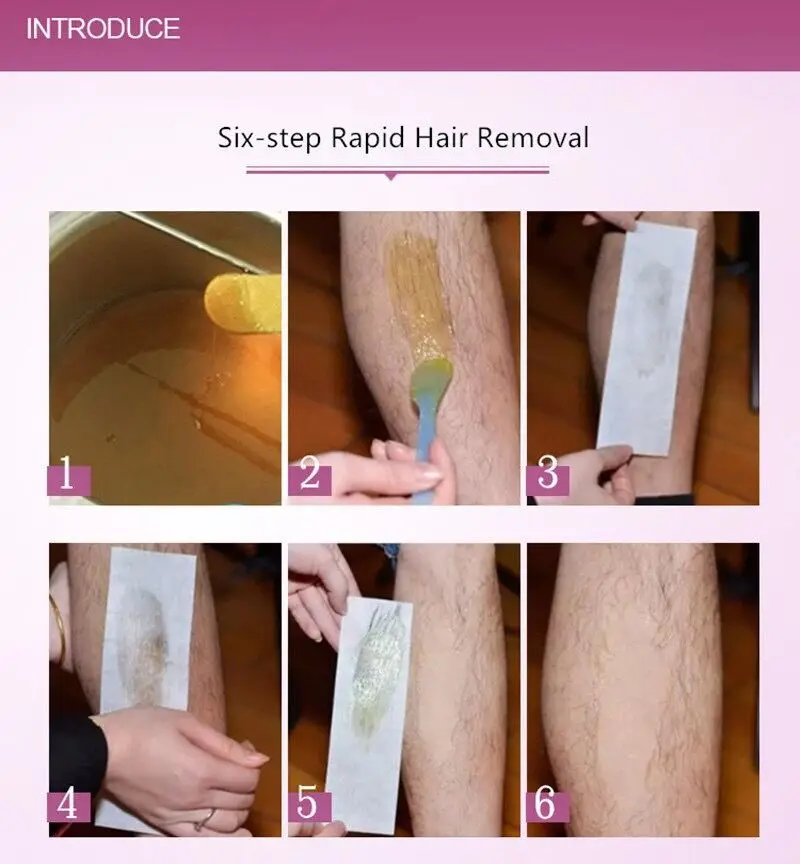 INTRODUCE

Six-step Rapid Hair Removal

1

2

3

4

5

6