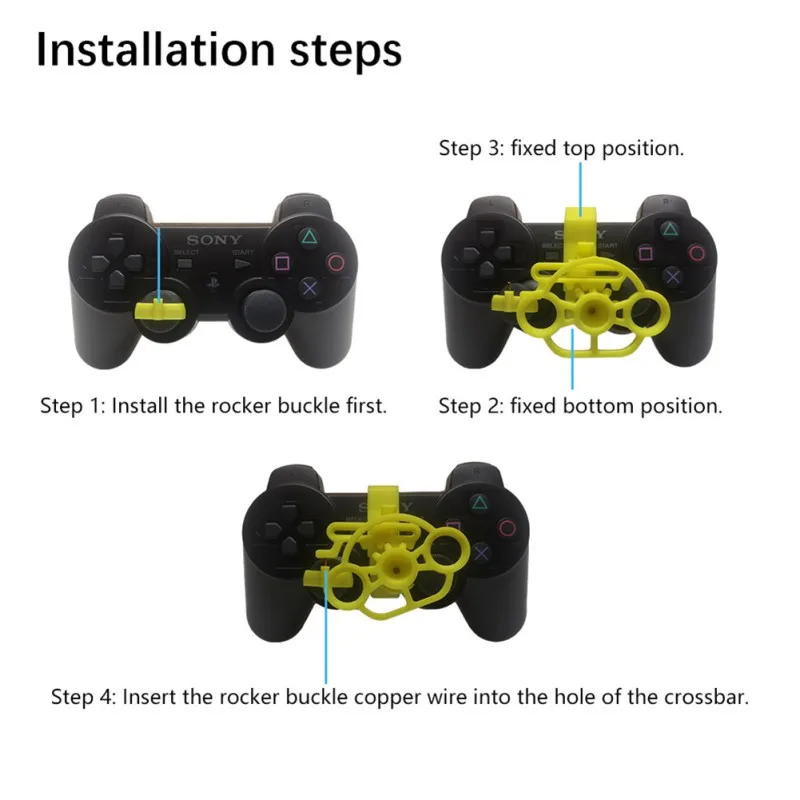 Installation steps

Step 3: fixed top position.

SONY
SELECT START

Step 1: Install the rocker buckle first.

Step 2: fixed bottom position.

Step 4: Insert the rocker buckle copper wire into the hole of the crossbar.