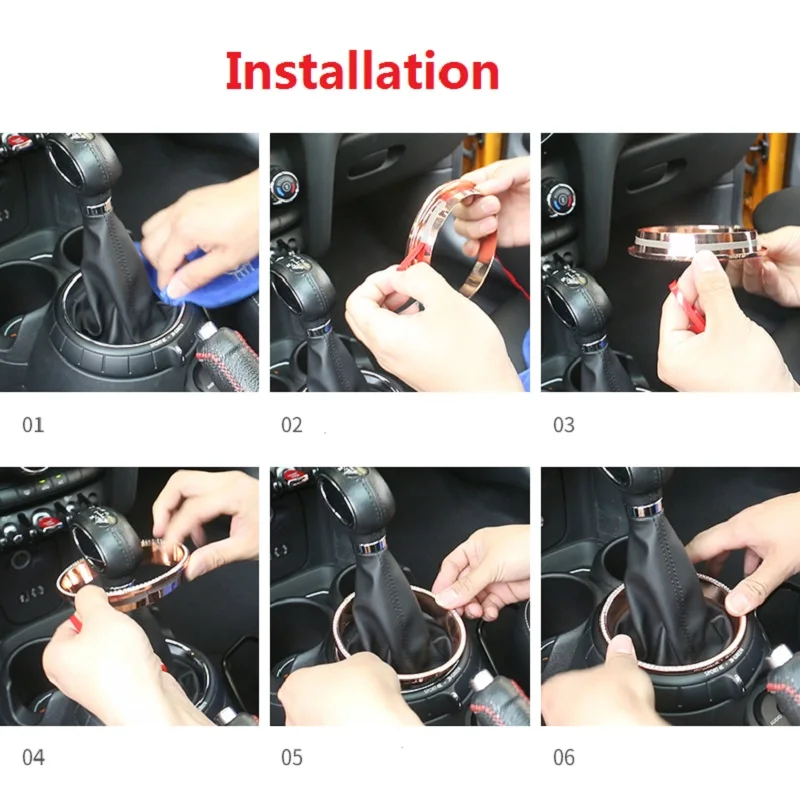 Installation

01

02

03

04

05

06