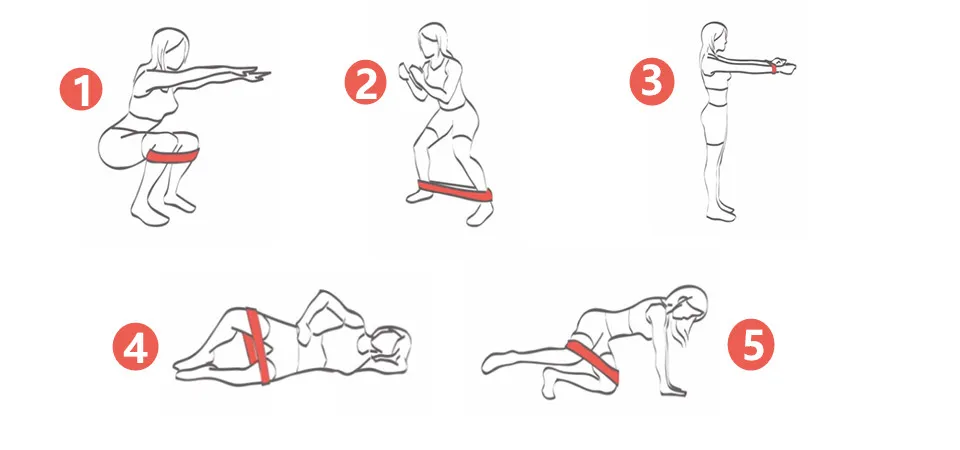 1
2
3
4
5