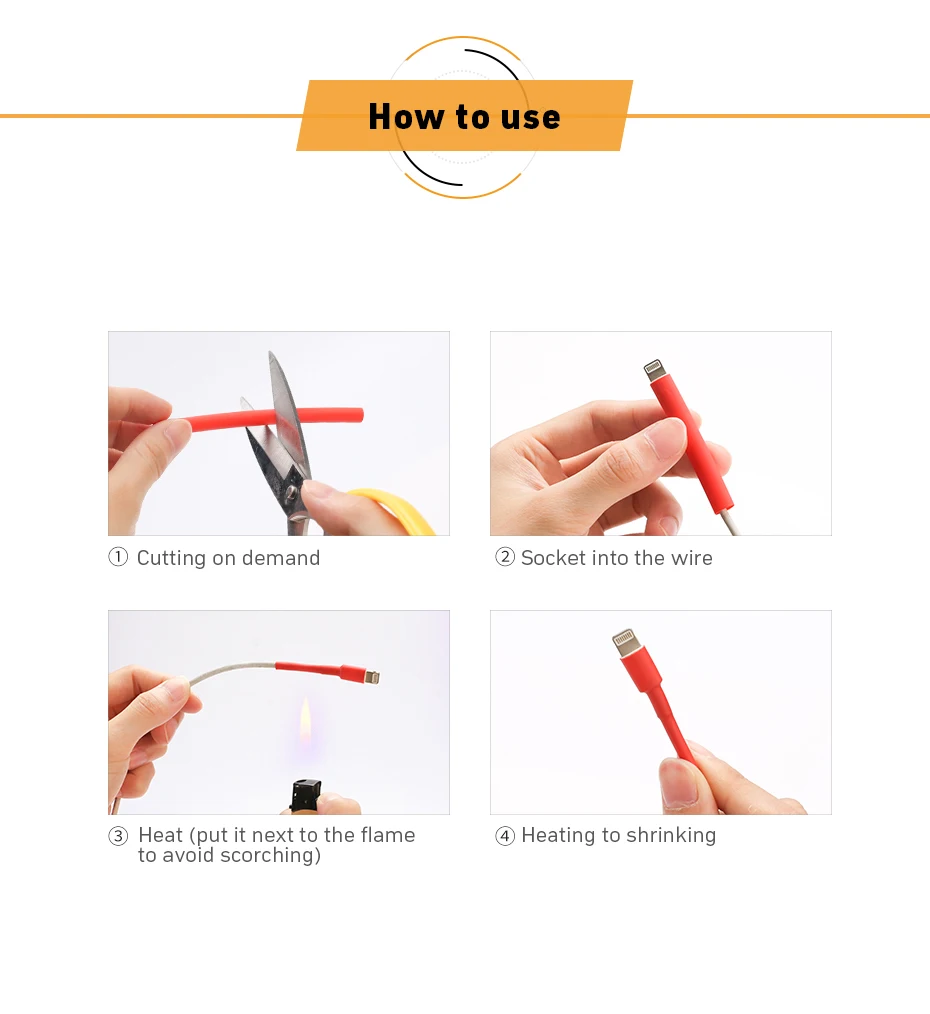 How to use

① Cutting on demand

② Socket into the wire

③ Heat (put it next to the flame to avoid scorching)

④ Heating to shrinking