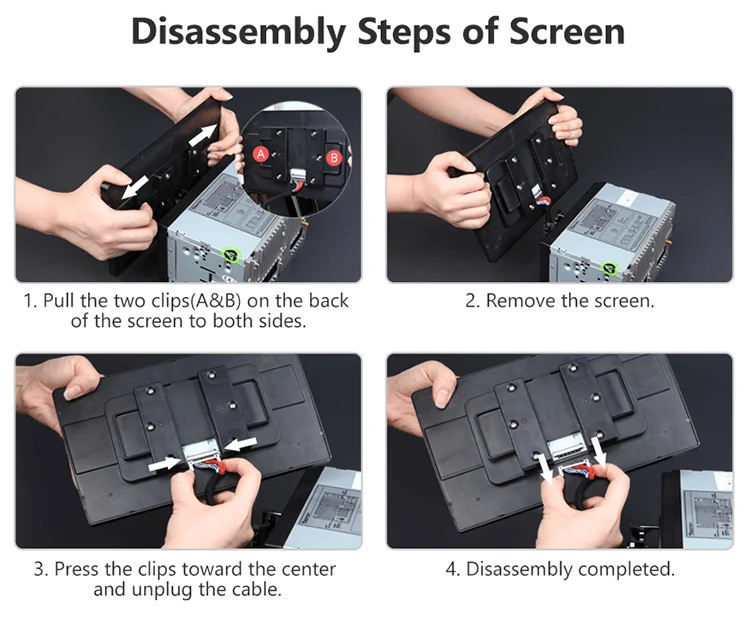 Disassembly Steps of Screen

A

B

1. Pull the two clips(A&B) on the back of the screen to both sides.

2. Remove the screen.

3. Press the clips toward the center and unplug the cable.

4. Disassembly completed.