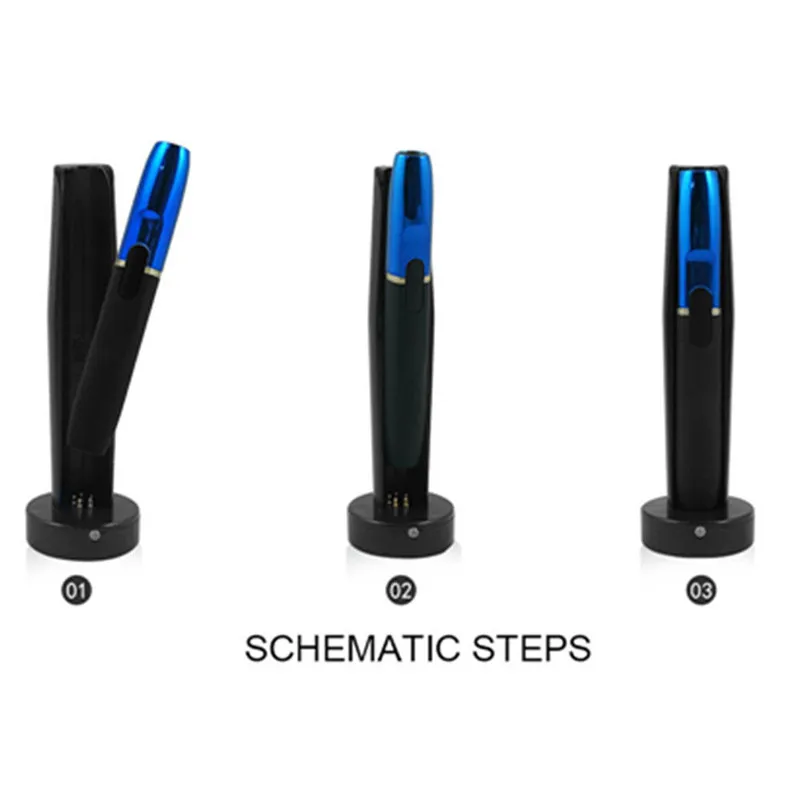 01

02

03

SCHEMATIC STEPS