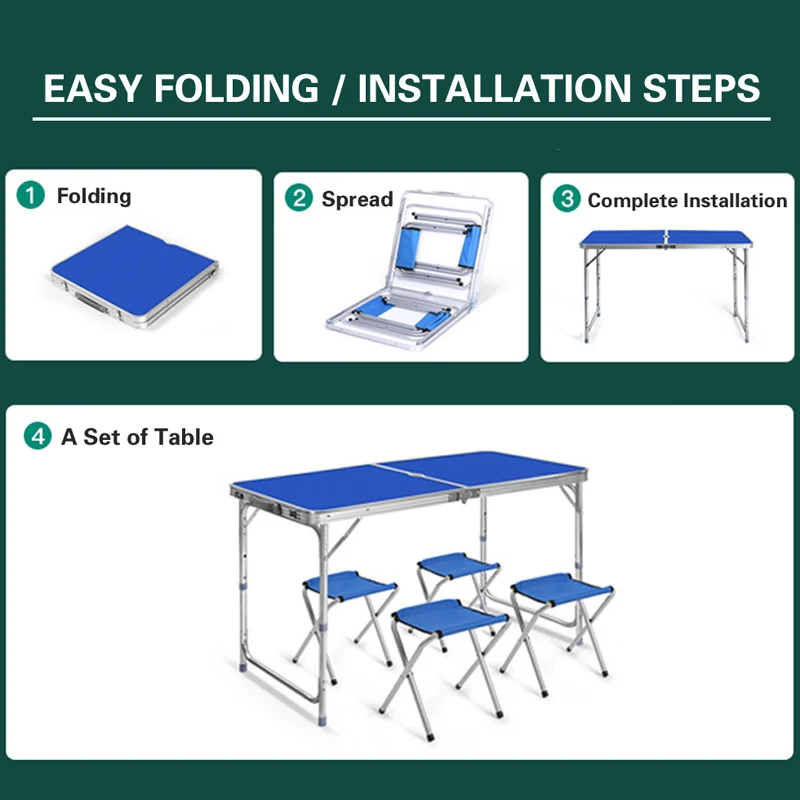 EASY FOLDING / INSTALLATION STEPS

1 Folding

2 Spread

3 Complete Installation

4 A Set of Table