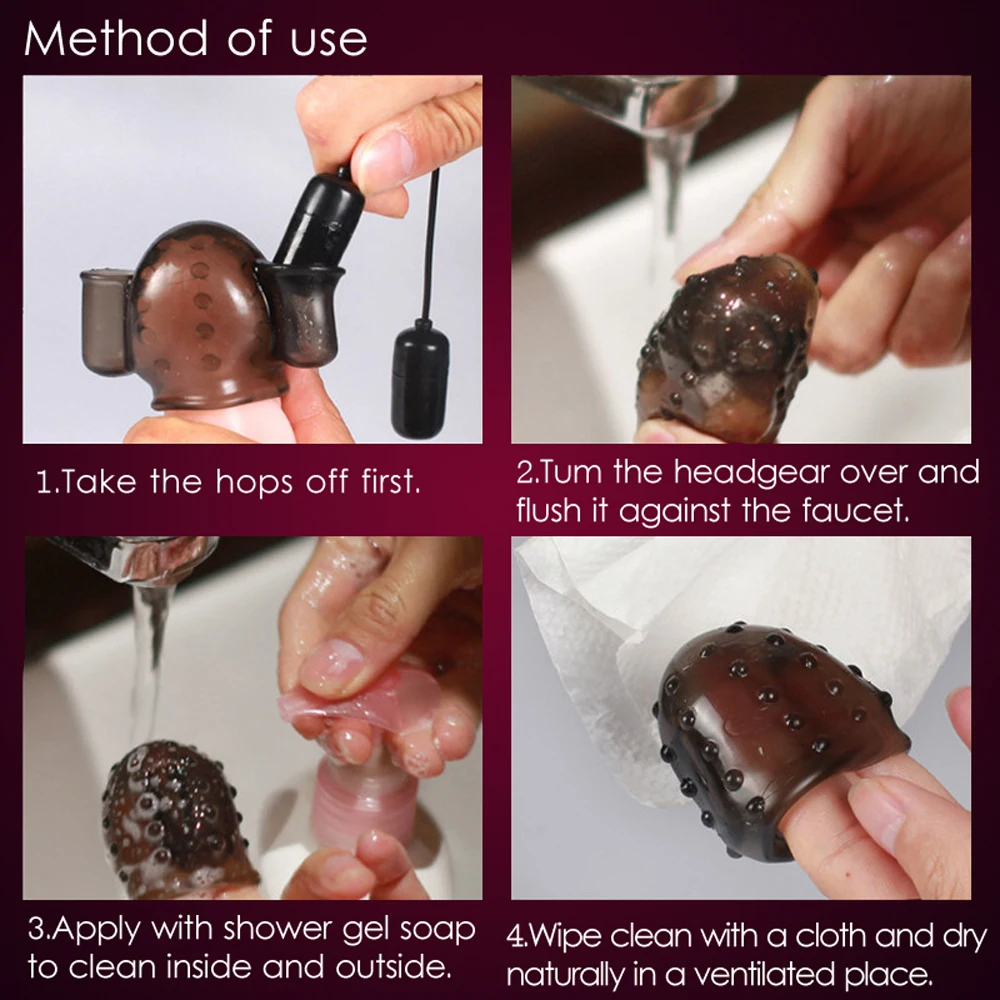 Method of use

1.Take the hops off first.

2.Tum the headgear over and flush it against the faucet.

3.Apply with shower gel soap to clean inside and outside.

4.Wipe clean with a cloth and dry naturally in a ventilated place.