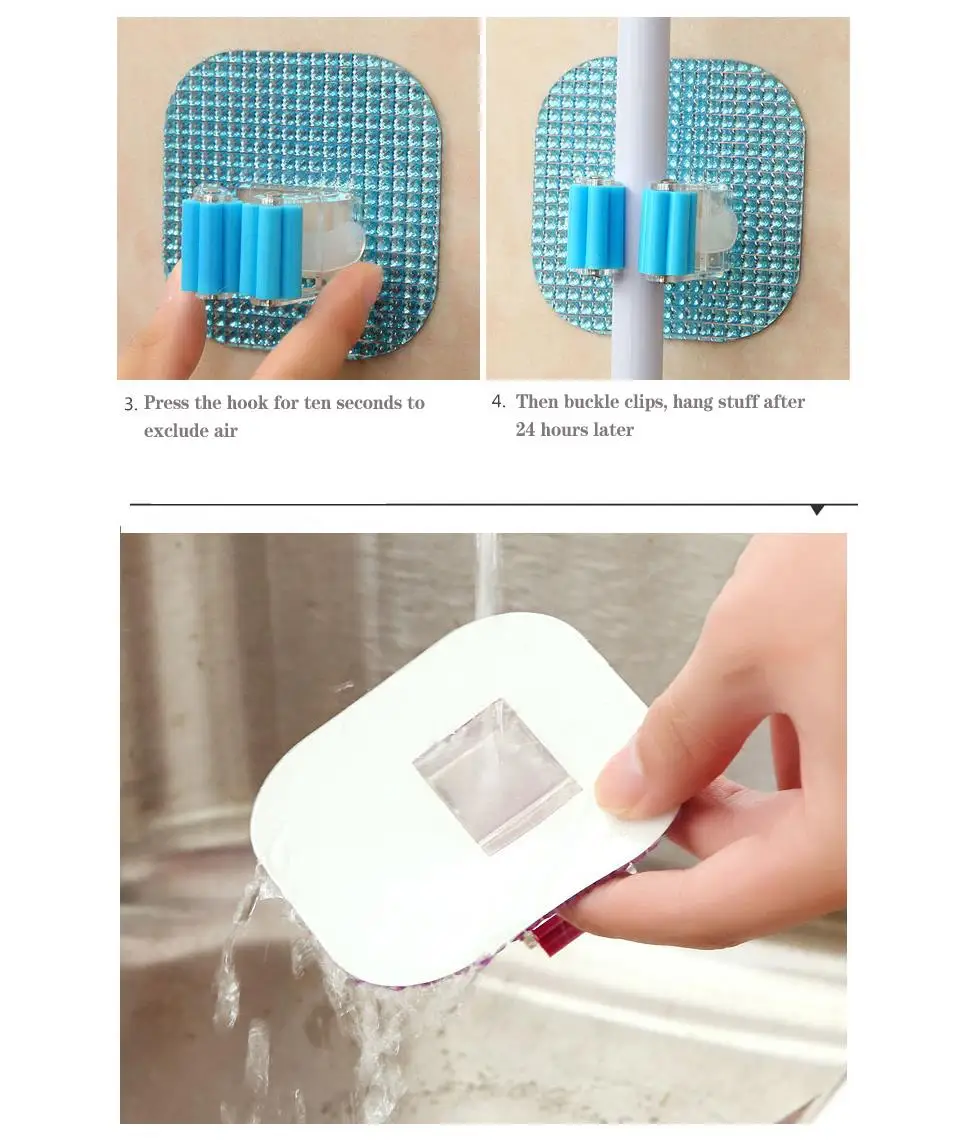 3. Press the hook for ten seconds to exclude air

4. Then buckle clips, hang stuff after 24 hours later