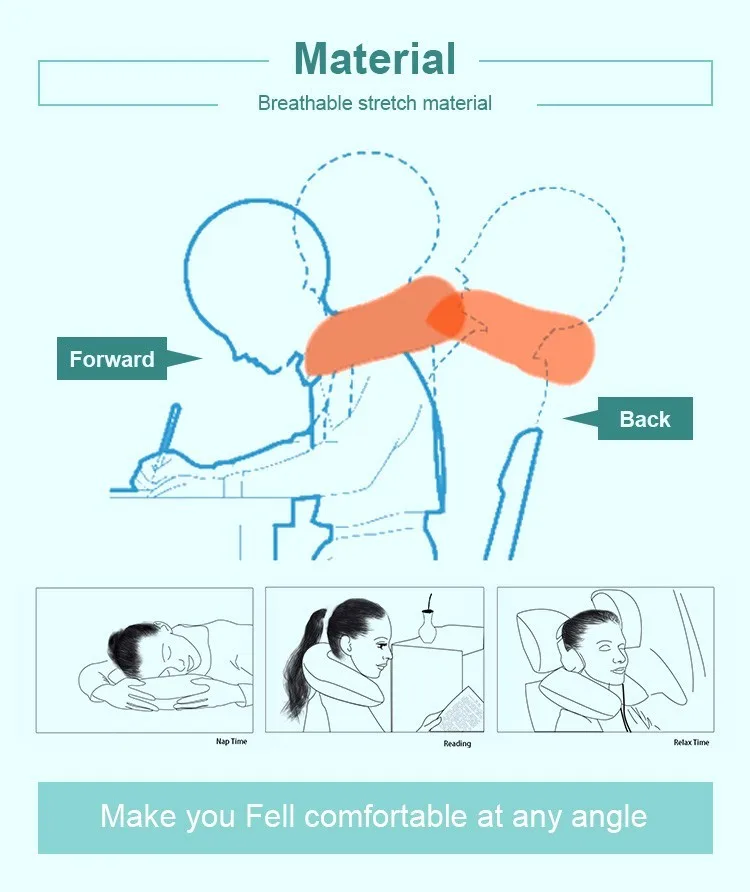 Material

Breathable stretch material

Forward

Back

Nap Time

Reading

Relax Time

Make you Fell comfortable at any angle