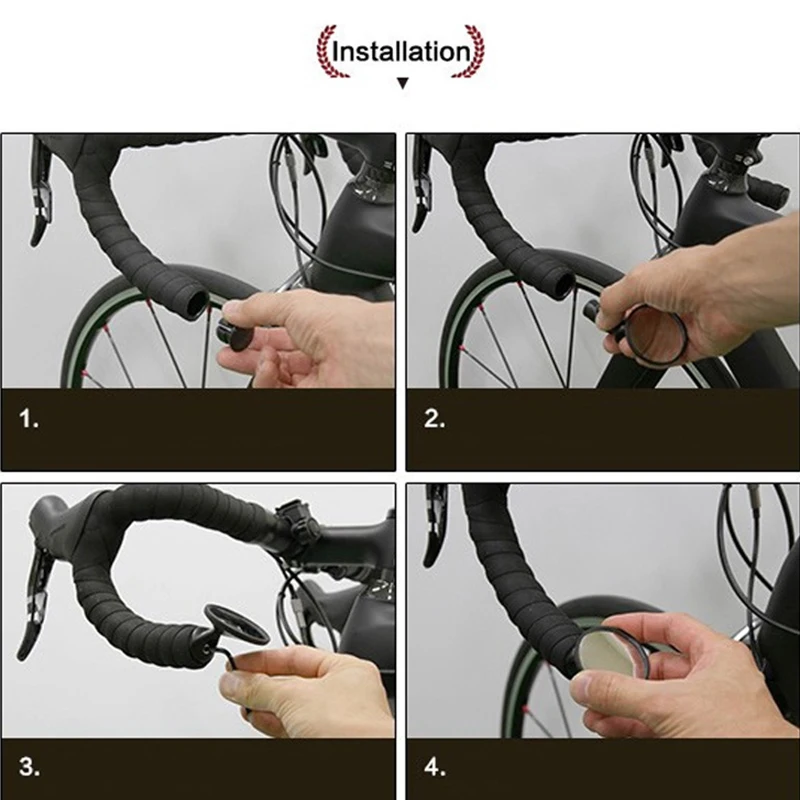 Installation

1.

2.

3.

4.