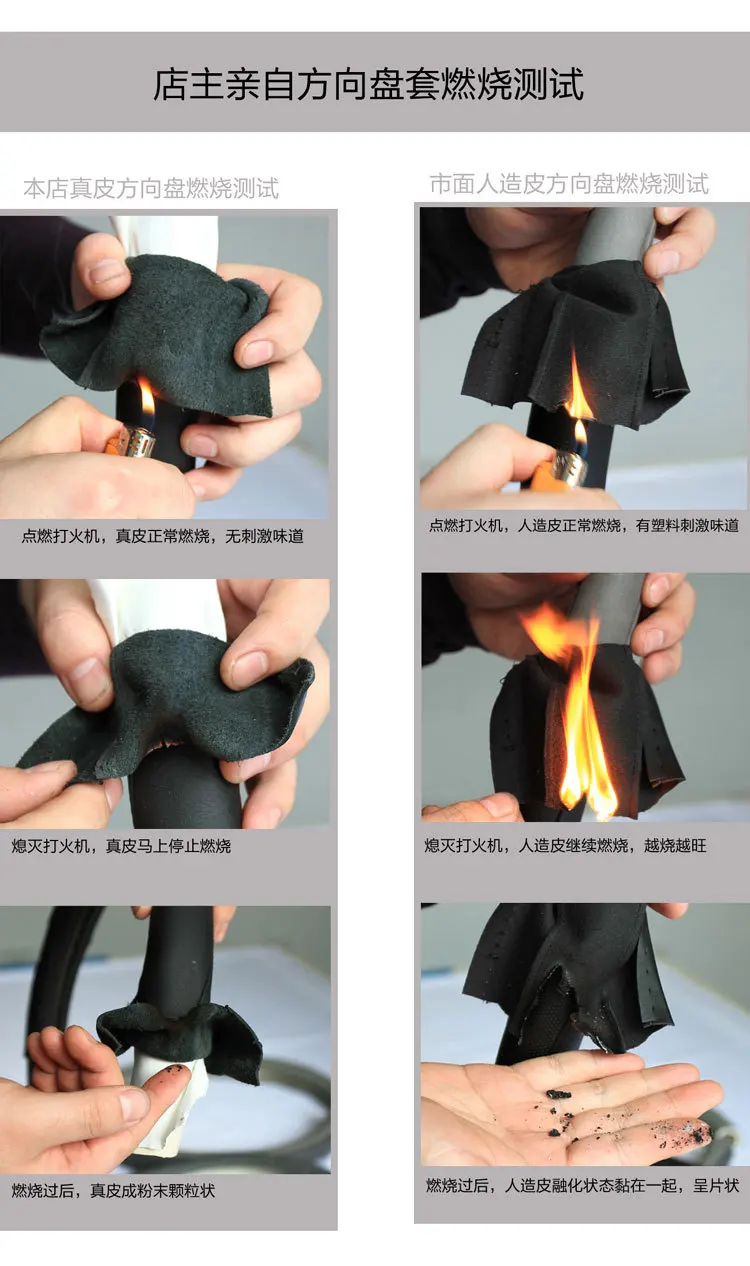 店主亲自方向盘套燃烧测试

本店真皮方向盘燃烧测试

点燃打火机，真皮正常燃烧，无刺激味道

熄灭打火机，真皮马上停止燃烧

燃烧过后，真皮成粉末颗粒状

市面人造皮方向盘燃烧测试

点燃打火机，人造皮正常燃烧，有塑料刺激味道

熄灭打火机，人造皮继续燃烧，越烧越旺

燃烧过后，人造皮融化状态黏在一起，呈片状