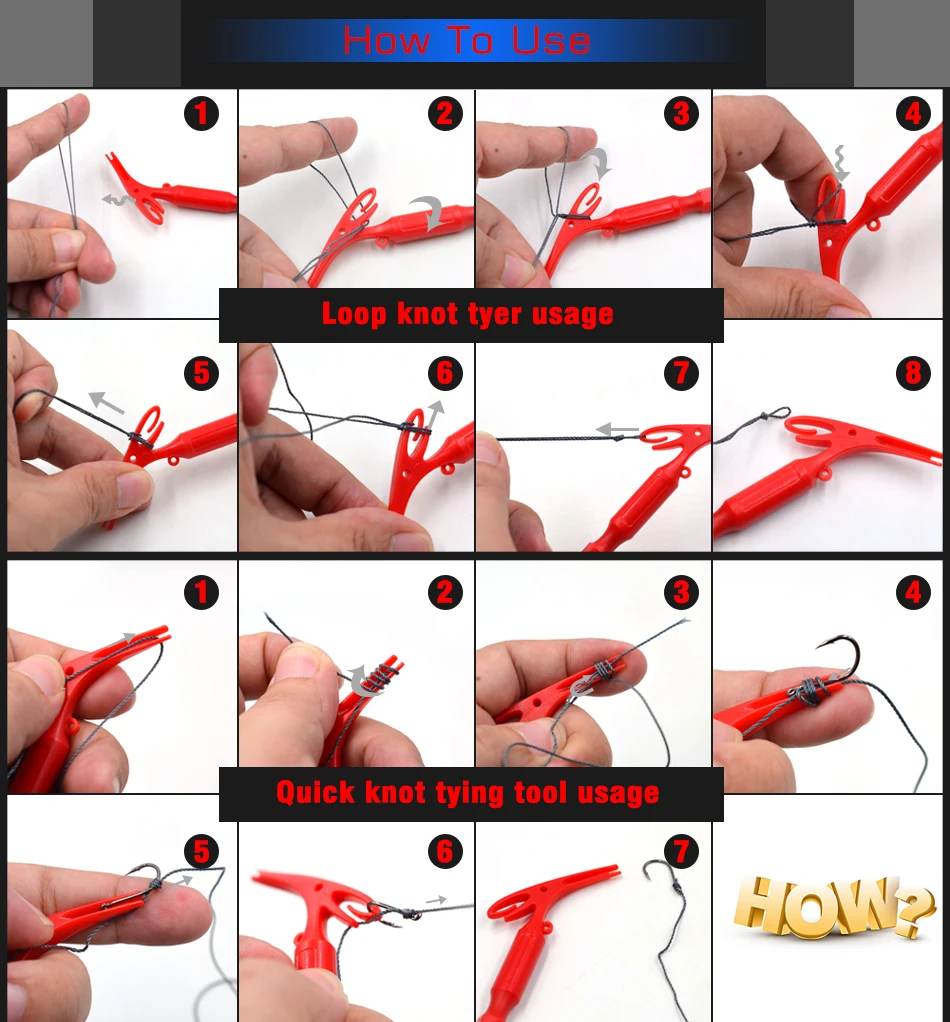 How To Use

1

2

3

4

Loop knot tyer usage

5

6

7

8

1

2

3

4

Quick knot tying tool usage

5

6

7

HOW?