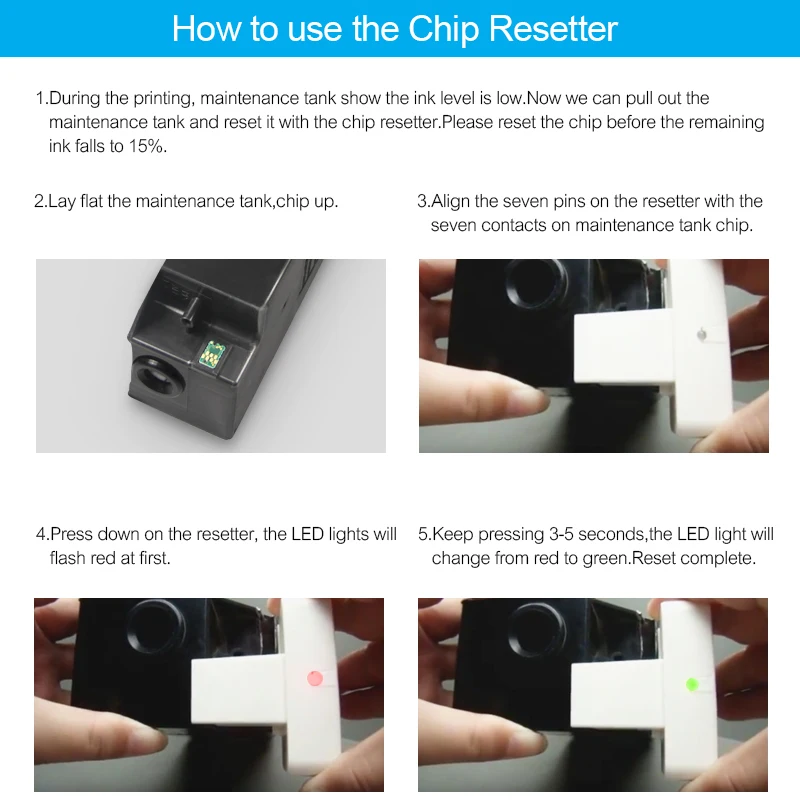 How to use the Chip Resetter

1.During the printing, maintenance tank show the ink level is low.Now we can pull out the maintenance tank and reset it with the chip resetter.Please reset the chip before the remaining ink falls to 15%.

2.Lay flat the maintenance tank,chip up.

3.Align the seven pins on the resetter with the seven contacts on maintenance tank chip.

4.Press down on the resetter, the LED lights will flash red at first.

5.Keep pressing 3-5 seconds,the LED light will change from red to green.Reset complete.