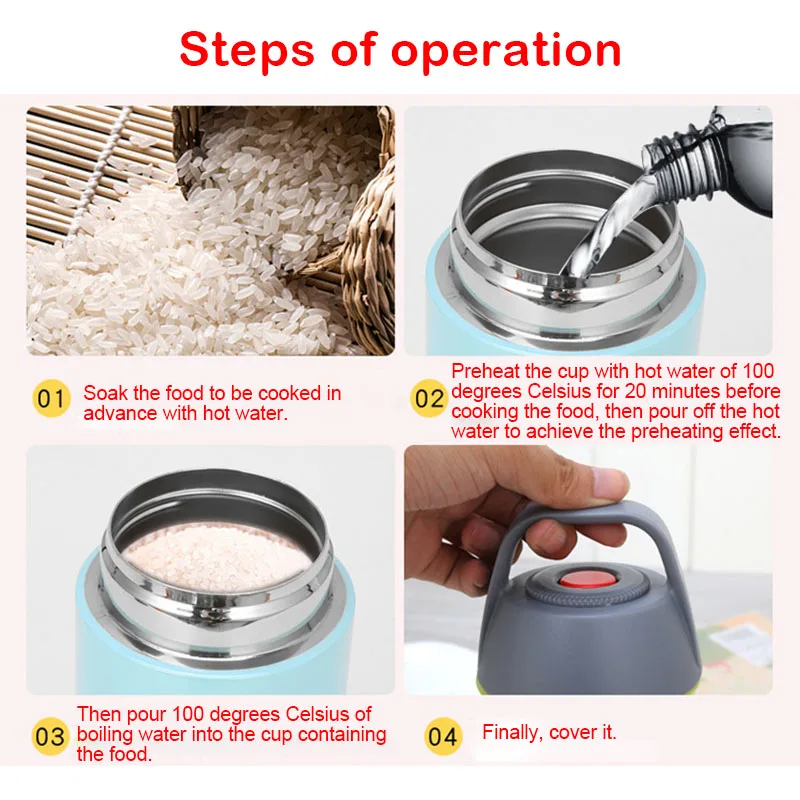 Steps of operation

01 Soak the food to be cooked in advance with hot water.

02 Preheat the cup with hot water of 100 degrees Celsius for 20 minutes before cooking the food, then pour off the hot water to achieve the preheating effect.

03 Then pour 100 degrees Celsius of boiling water into the cup containing the food.

04 Finally, cover it.