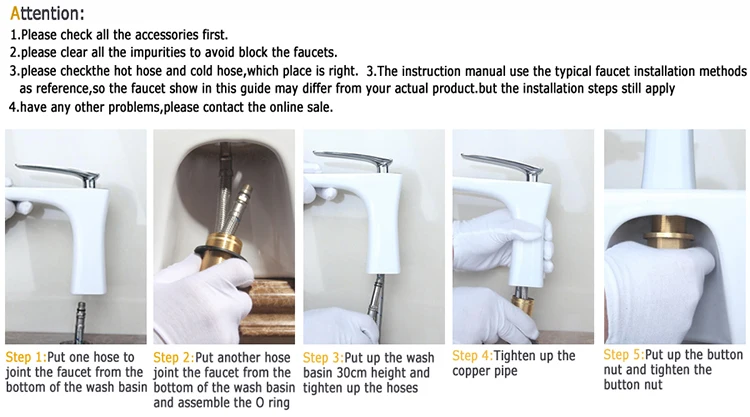 Attention:
1.Please check all the accessories first.
2.please clear all the impurities to avoid block the faucets.
3.please checkthe hot hose and cold hose,which place is right. 3.The instruction manual use the typical faucet installation methods as reference,so the faucet show in this guide may differ from your actual product.but the installation steps still apply
4.have any other problems,please contact the online sale.

Step 1:Put one hose to joint the faucet from the bottom of the wash basin

Step 2:Put another hose joint the faucet from the bottom of the wash basin and assemble the O ring

Step 3:Put up the wash basin 30cm height and tighten up the hoses

Step 4:Tighten up the copper pipe

Step 5:Put up the button nut and tighten the button nut