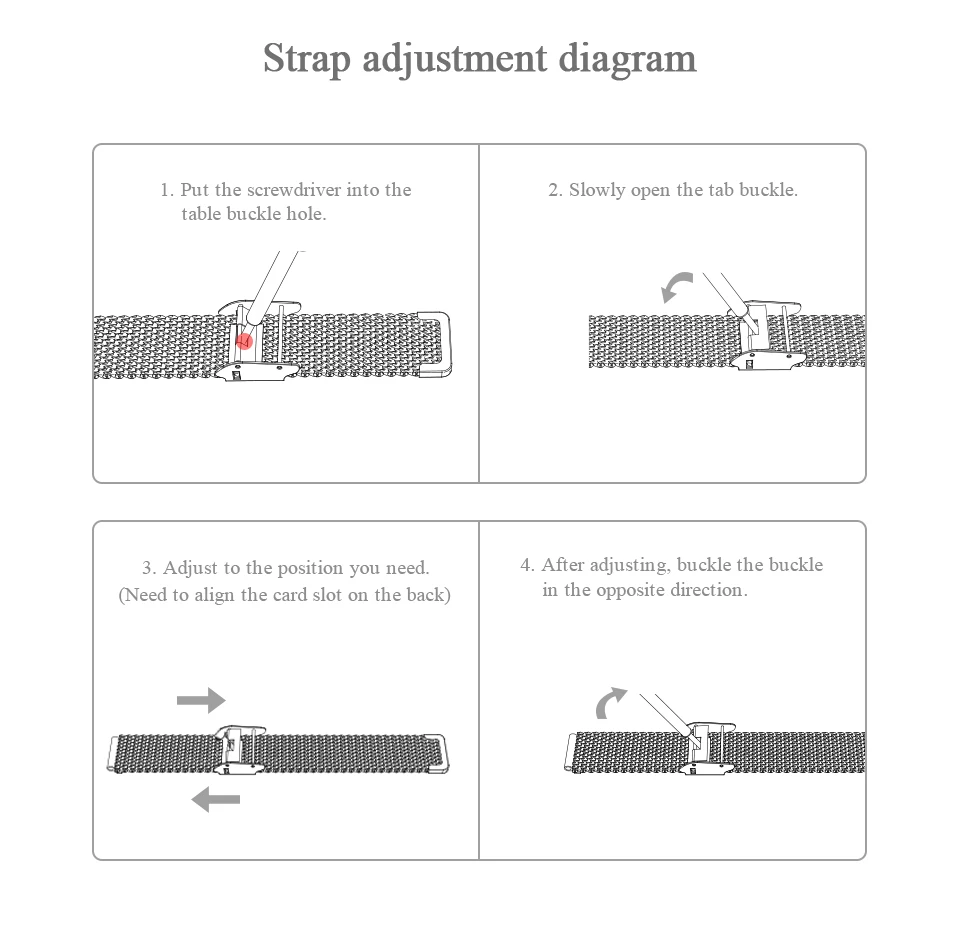 Strap adjustment diagram

1. Put the screwdriver into the table buckle hole.

2. Slowly open the tab buckle.

3. Adjust to the position you need. (Need to align the card slot on the back)

4. After adjusting, buckle the buckle in the opposite direction.