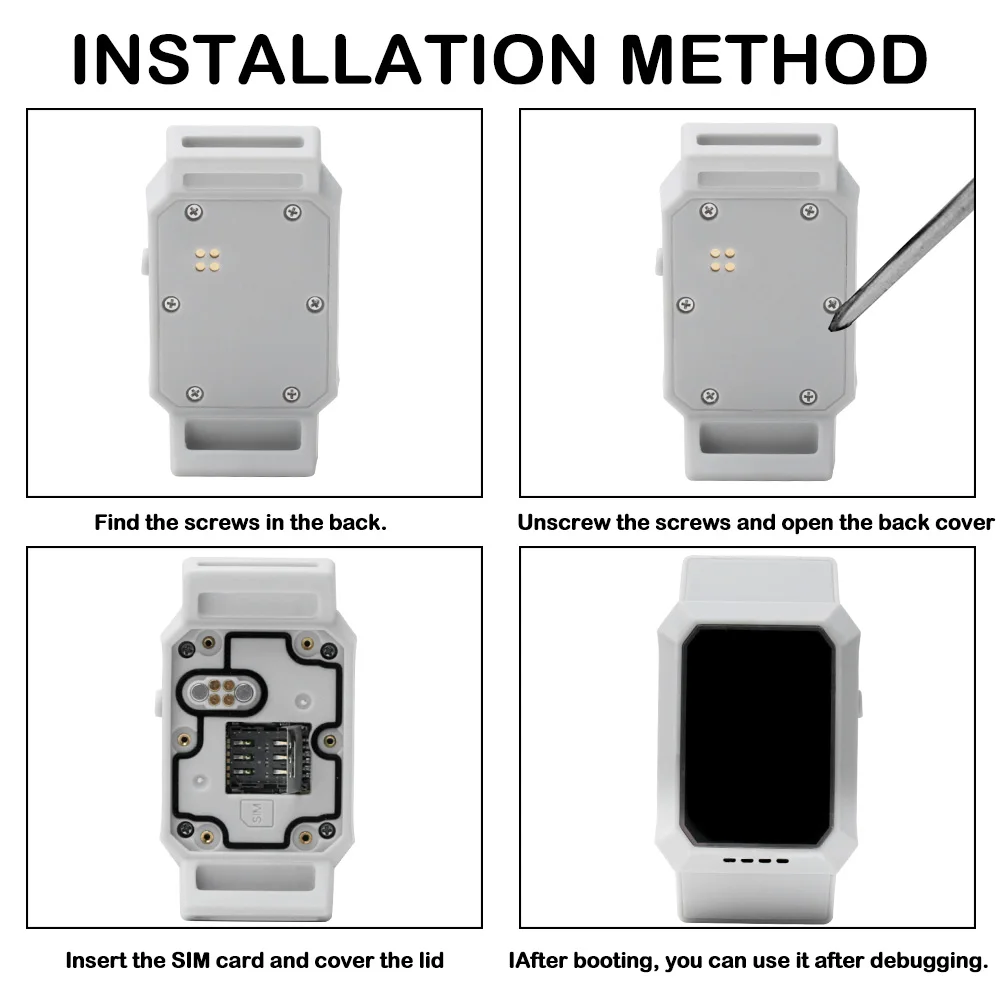 INSTALLATION METHOD

Find the screws in the back.

Unscrew the screws and open the back cover

SIM

Insert the SIM card and cover the lid

IAfter booting, you can use it after debugging.