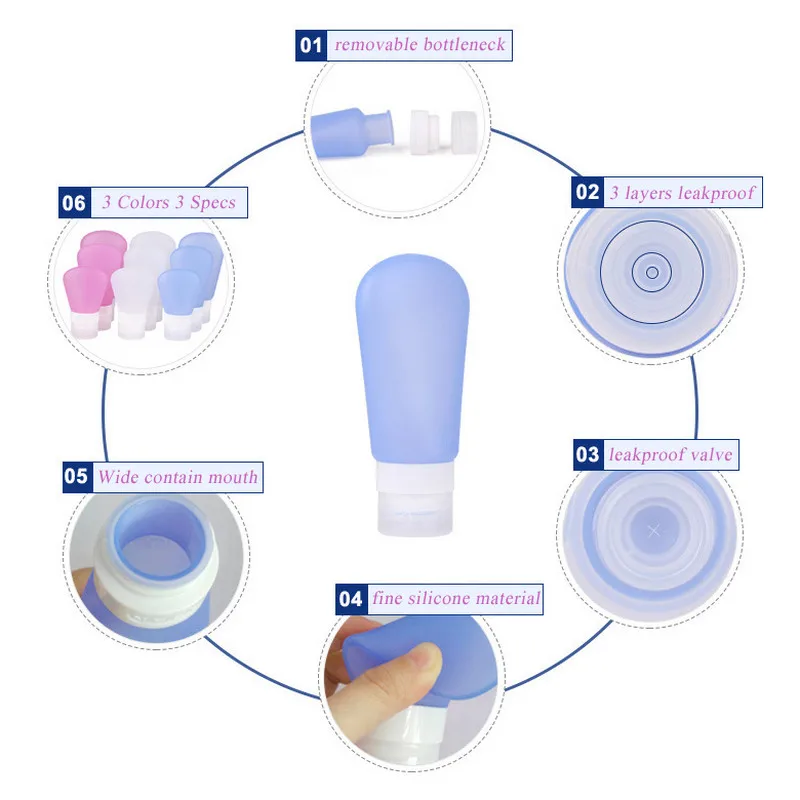 01 removable bottleneck

02 3 layers leakproof

03 leakproof valve

04 fine silicone material

05 Wide contain mouth

06 3 Colors 3 Specs