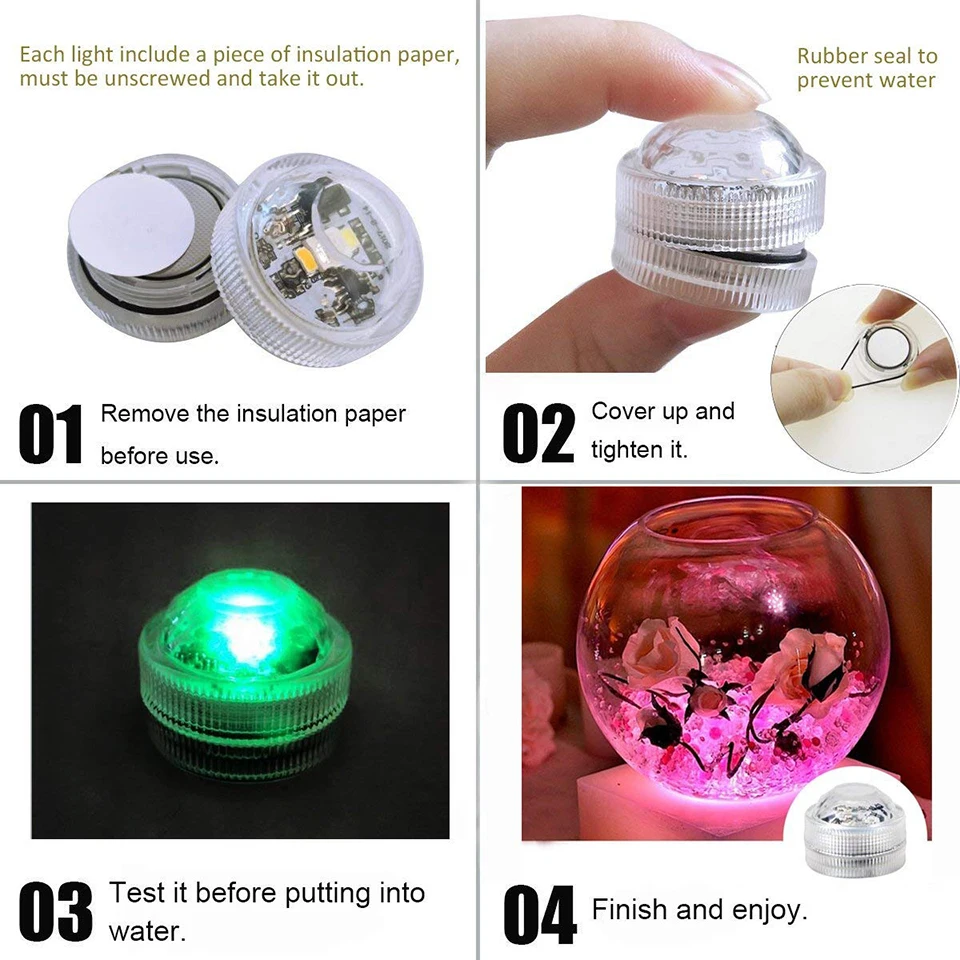 Each light include a piece of insulation paper, must be unscrewed and take it out.

01 Remove the insulation paper before use.

Rubber seal to prevent water

02 Cover up and tighten it.

03 Test it before putting into water.

04 Finish and enjoy.