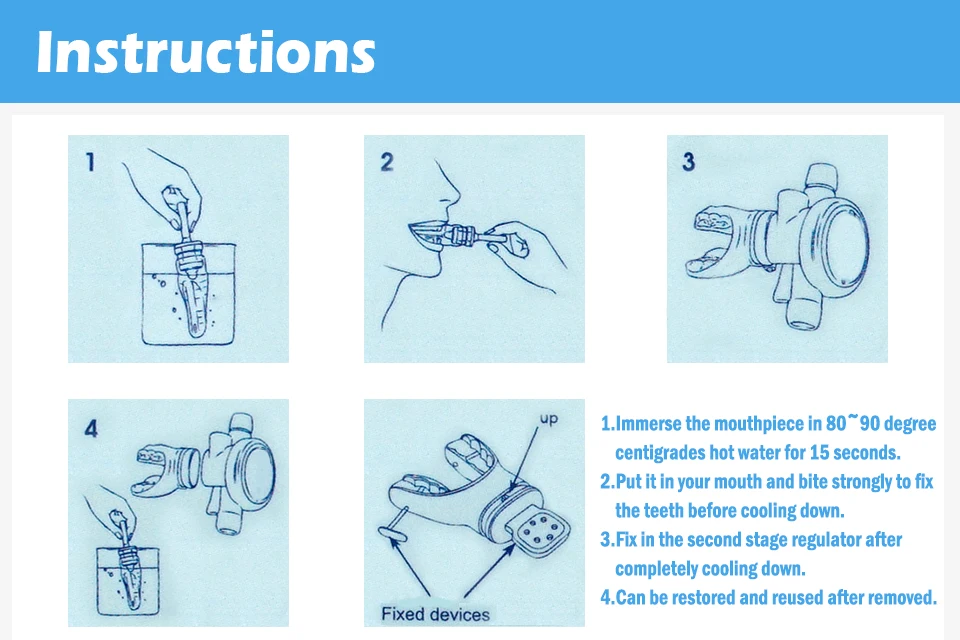 Instructions

1

2

3

4

up

Fixed devices

1.Immerse the mouthpiece in 80~90 degree centigrades hot water for 15 seconds.
2.Put it in your mouth and bite strongly to fix the teeth before cooling down.
3.Fix in the second stage regulator after completely cooling down.
4.Can be restored and reused after removed.