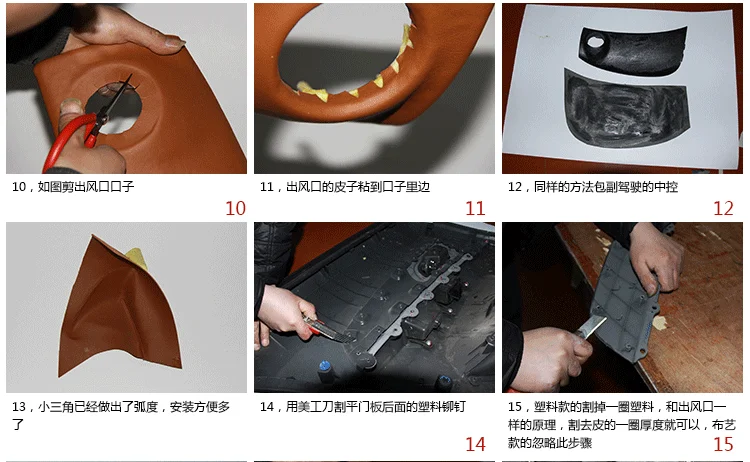 10，如图剪出风口口子

10

11，出风口的皮子粘到口子里边

11

12，同样的方法包副驾驶的中控

12

13，小三角已经做出了弧度，安装方便多了

14，用美工刀割平门板后面的塑料铆钉

14

15，塑料款的割掉一圈塑料，和出风口一样的原理，割去皮的一圈厚度就可以，布艺款的忽略此步骤

15