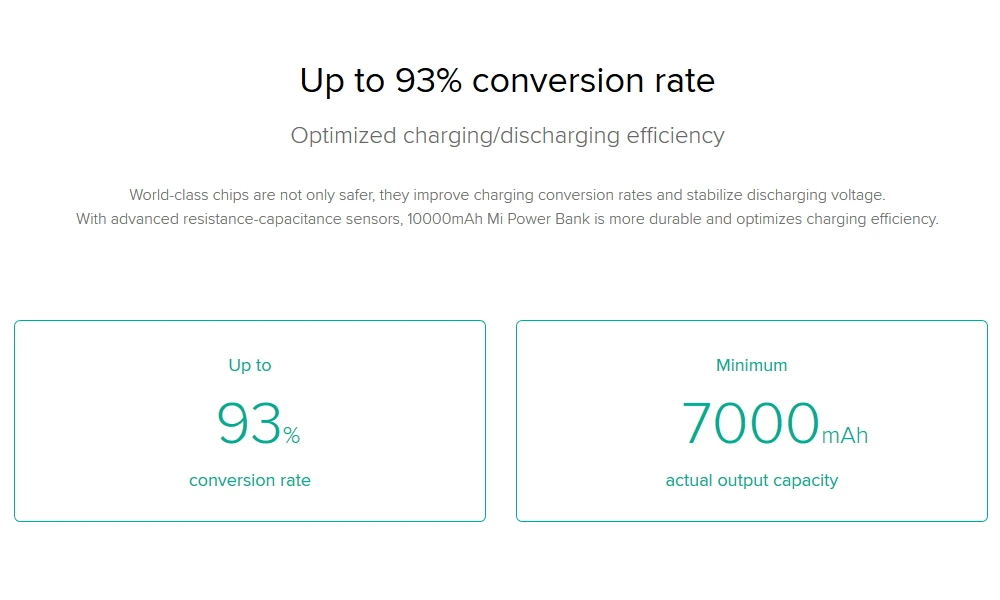 Up to 93% conversion rate

Optimized charging/discharging efficiency

World-class chips are not only safer, they improve charging conversion rates and stabilize discharging voltage. With advanced resistance-capacitance sensors, 10000mAh Mi Power Bank is more durable and optimizes charging efficiency.

Up to

93%

conversion rate

Minimum

7000mAh

actual output capacity