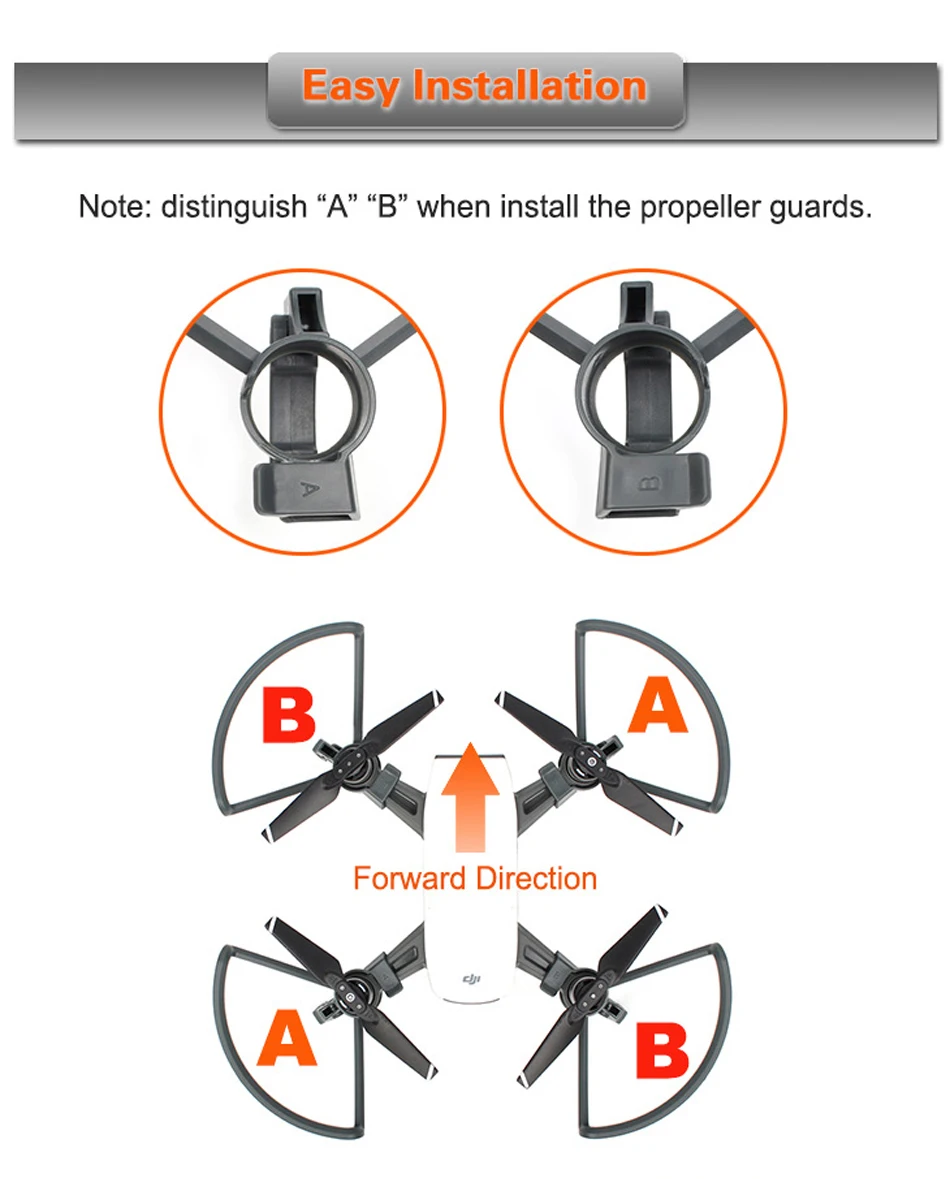 Easy Installation

Note: distinguish “A” “B” when install the propeller guards.

A

B

B

A

Forward Direction

dji

A

B